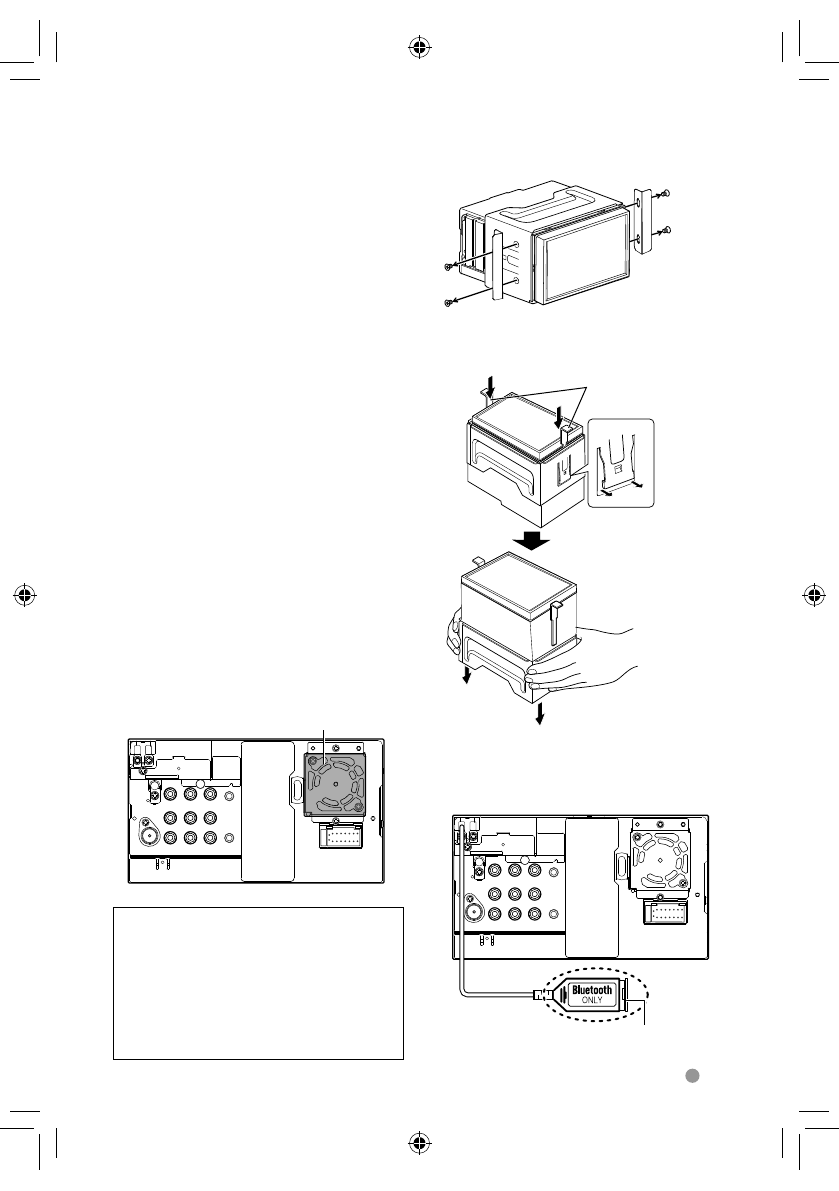 Bluetooth
ONLY