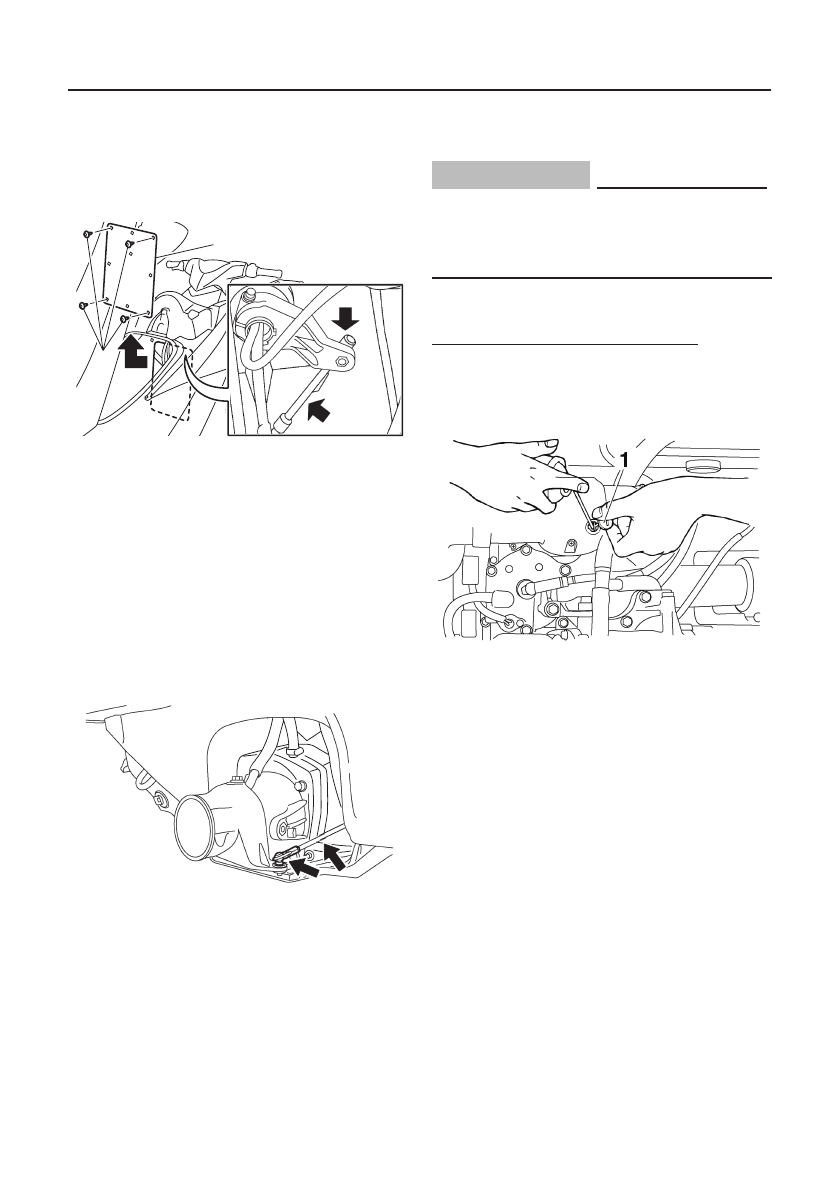 1