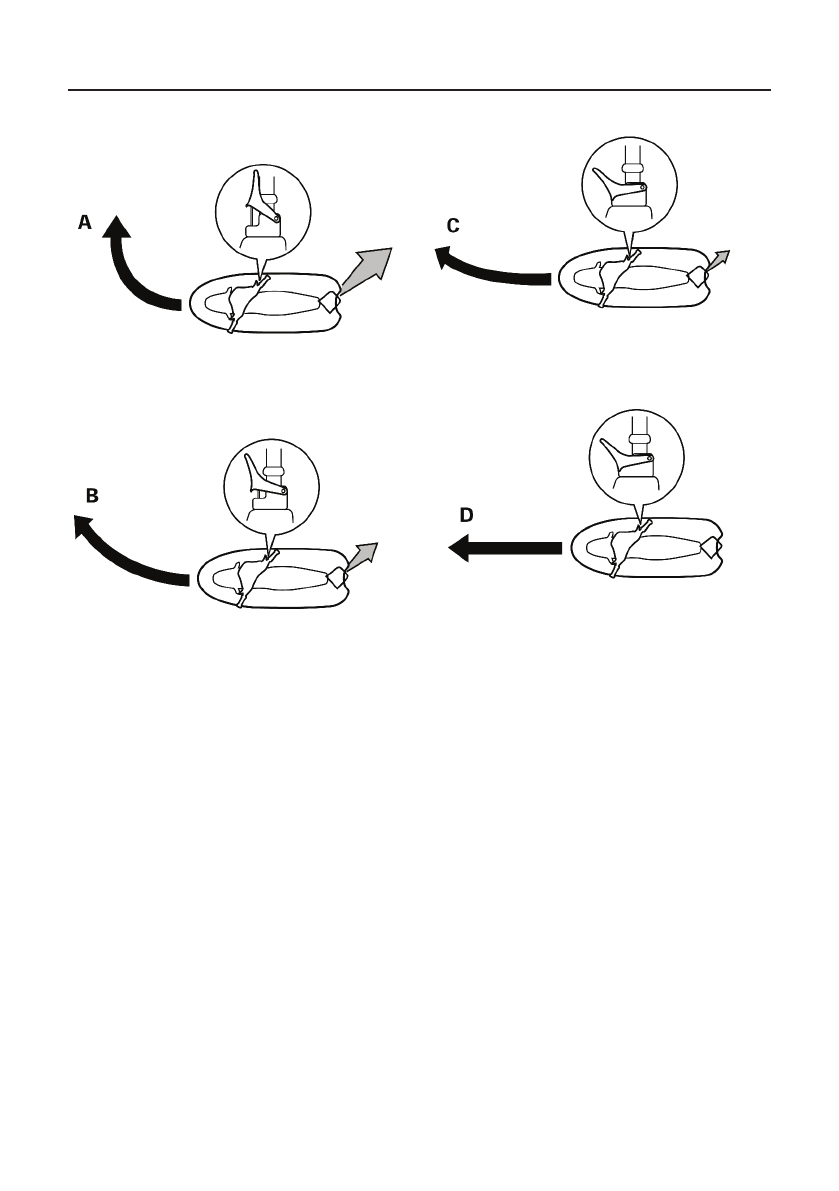 A

C

B

D