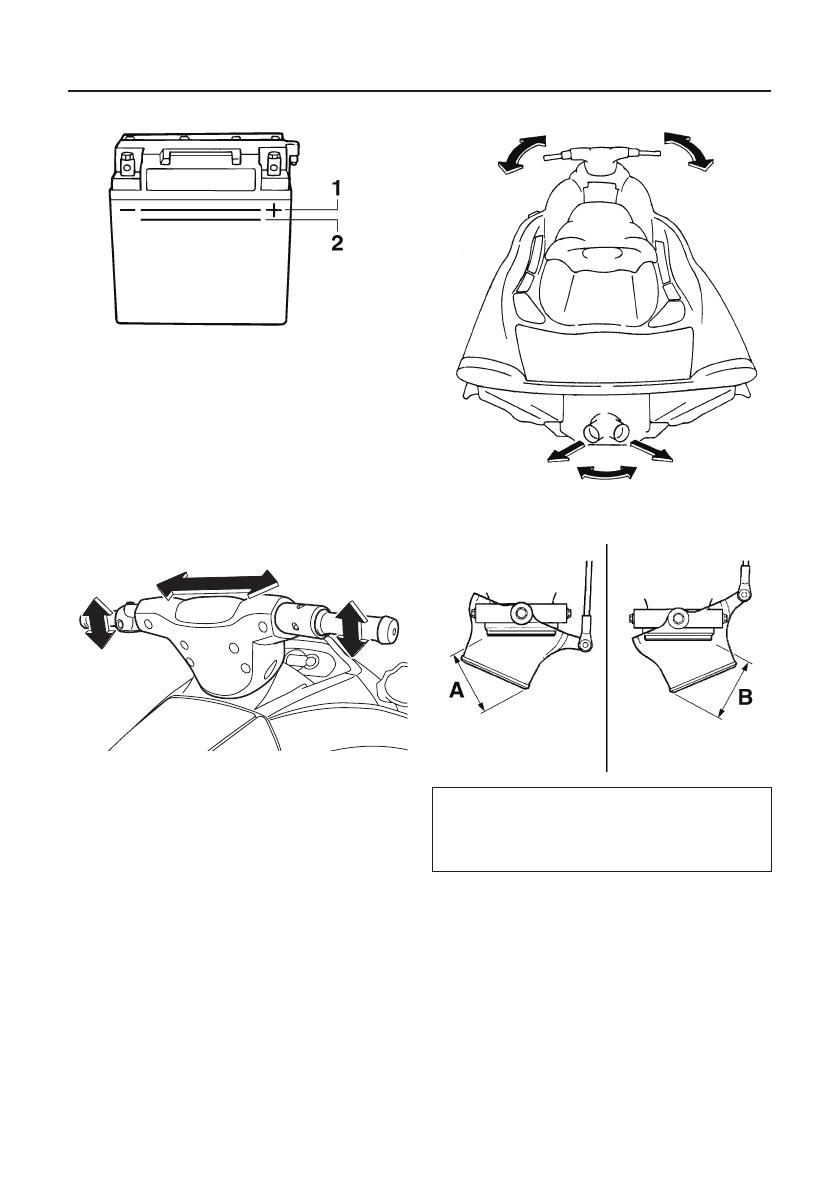 1
2
A
B