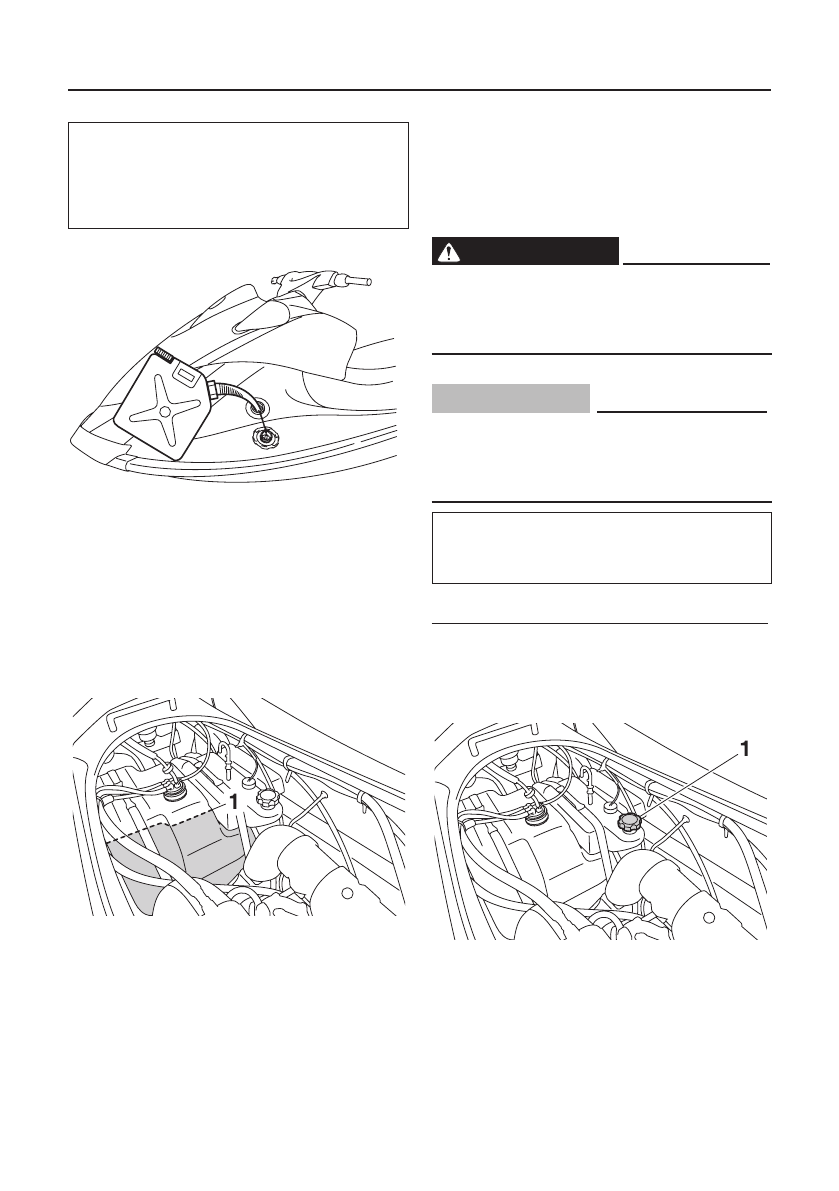 1

1