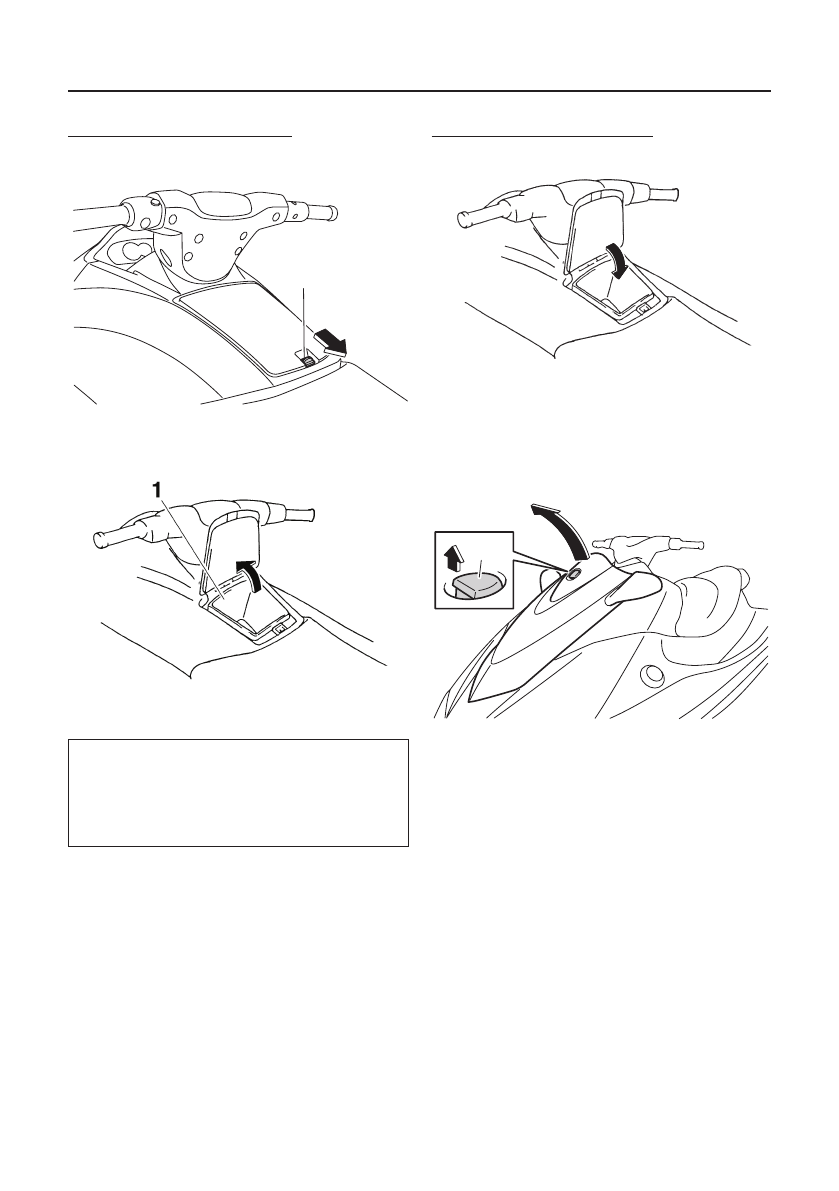 1