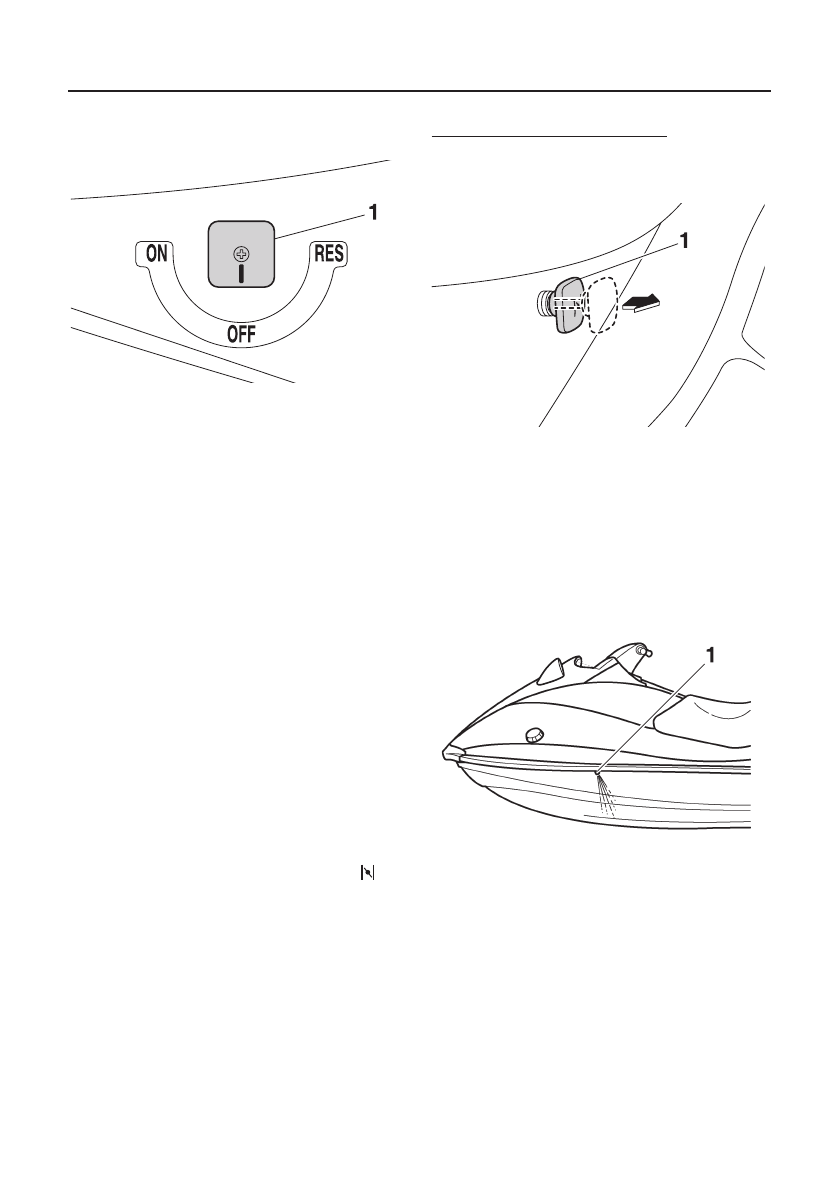 1

ON

RES

OFF

1

1