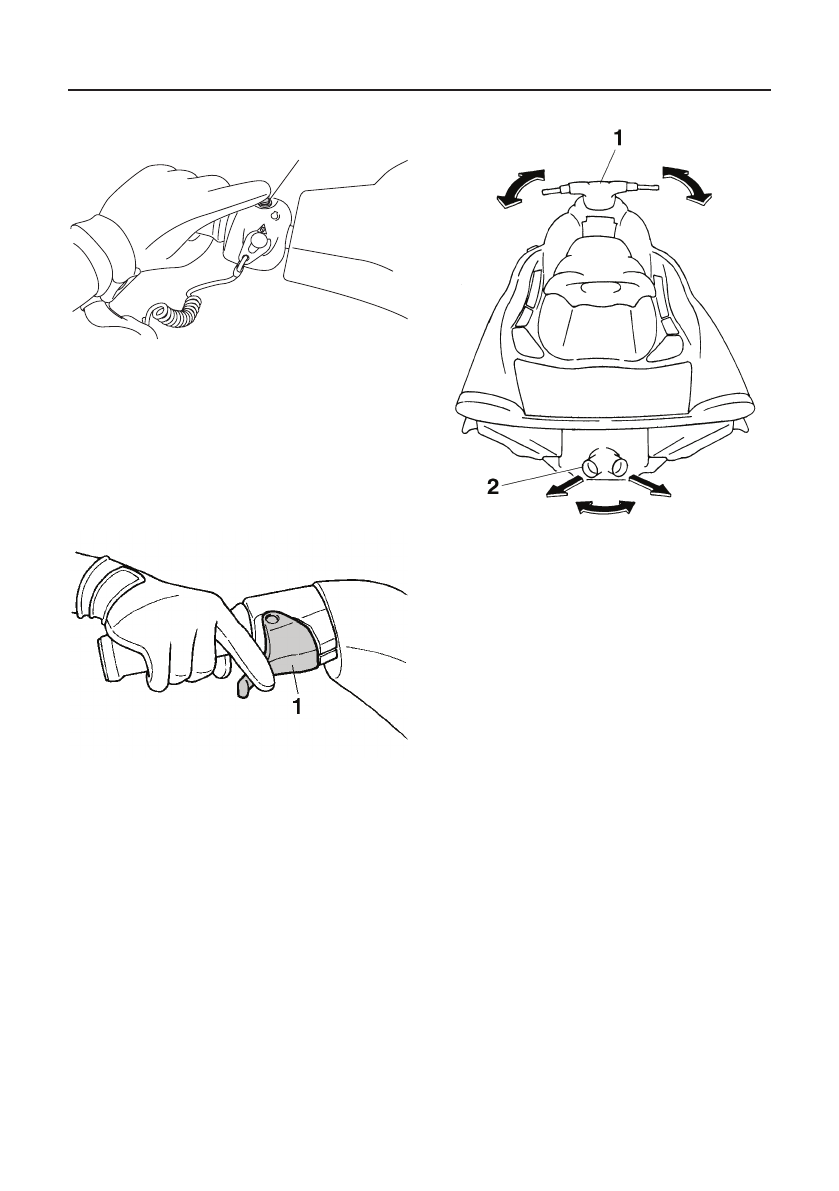 1

2

1