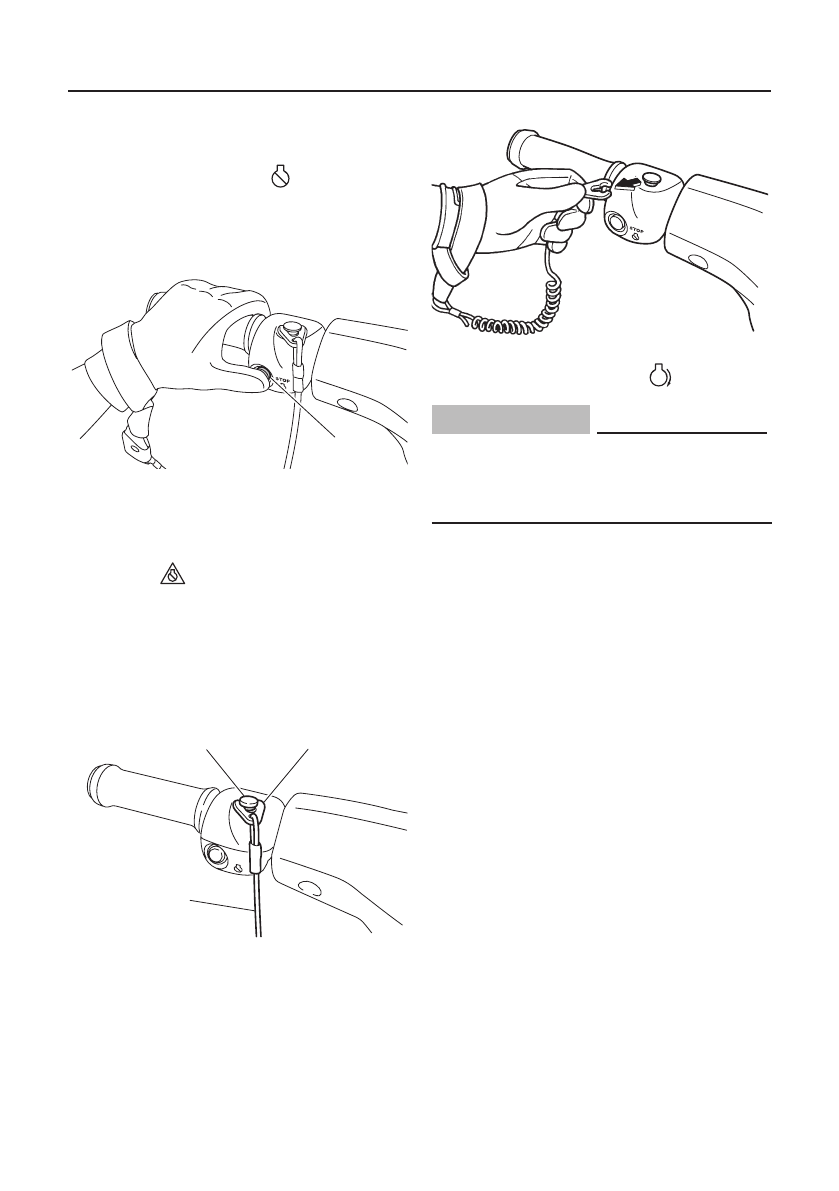 STOP

STOP