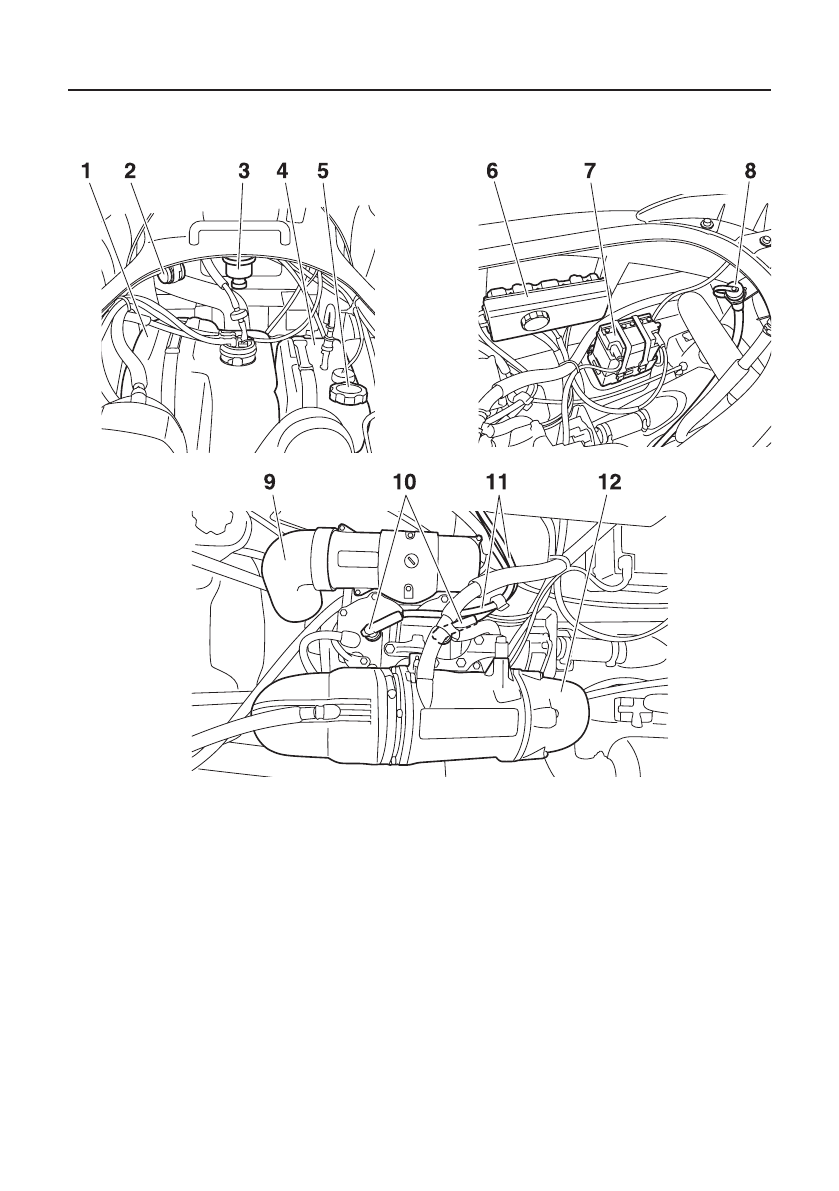 1 2 3 4 5

6 7 8

9 10 11 12