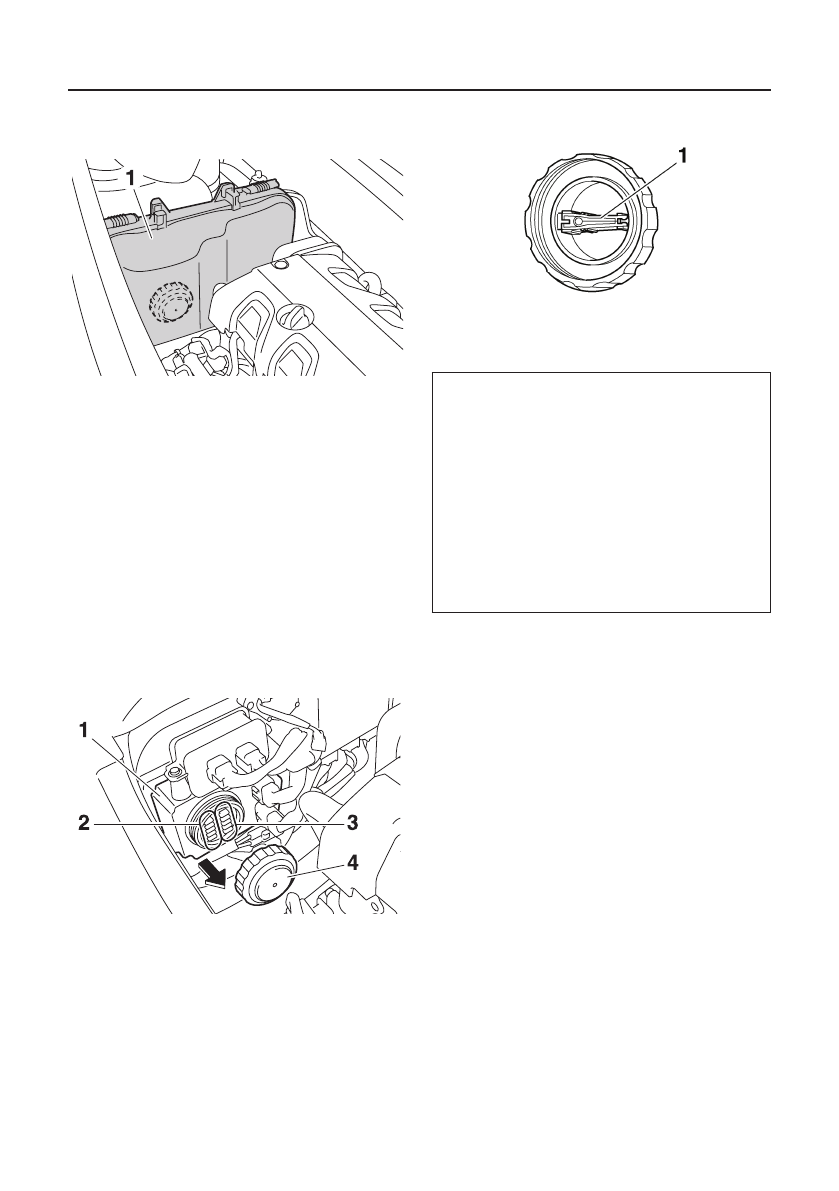 1

1

1

2

3

4