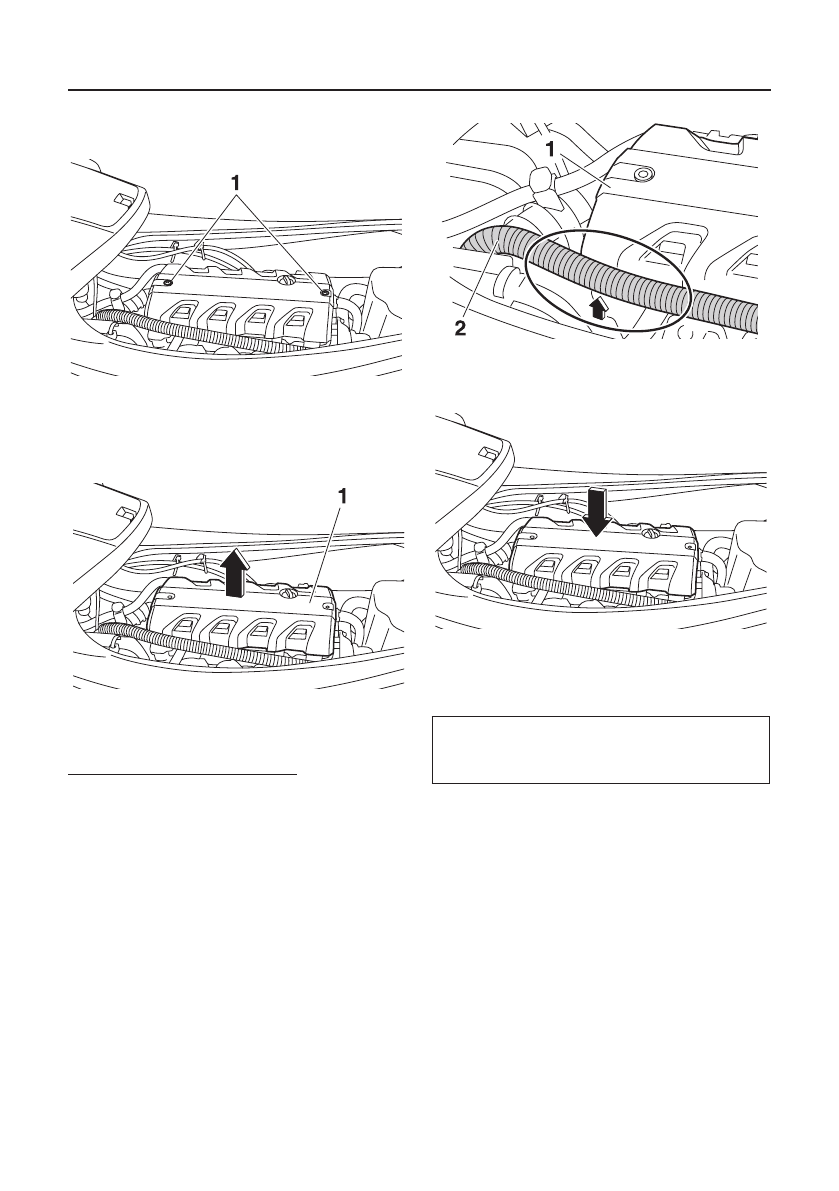 1

1

1

2