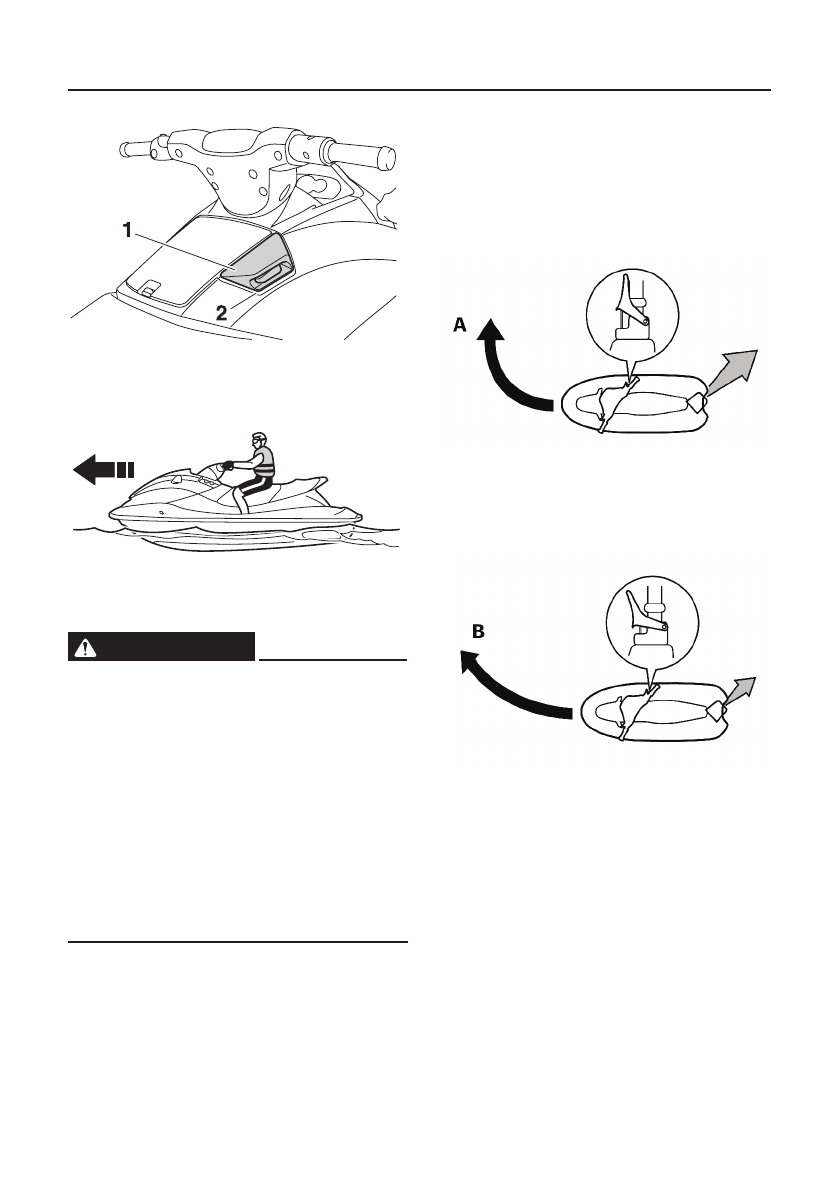 1

2

A

B