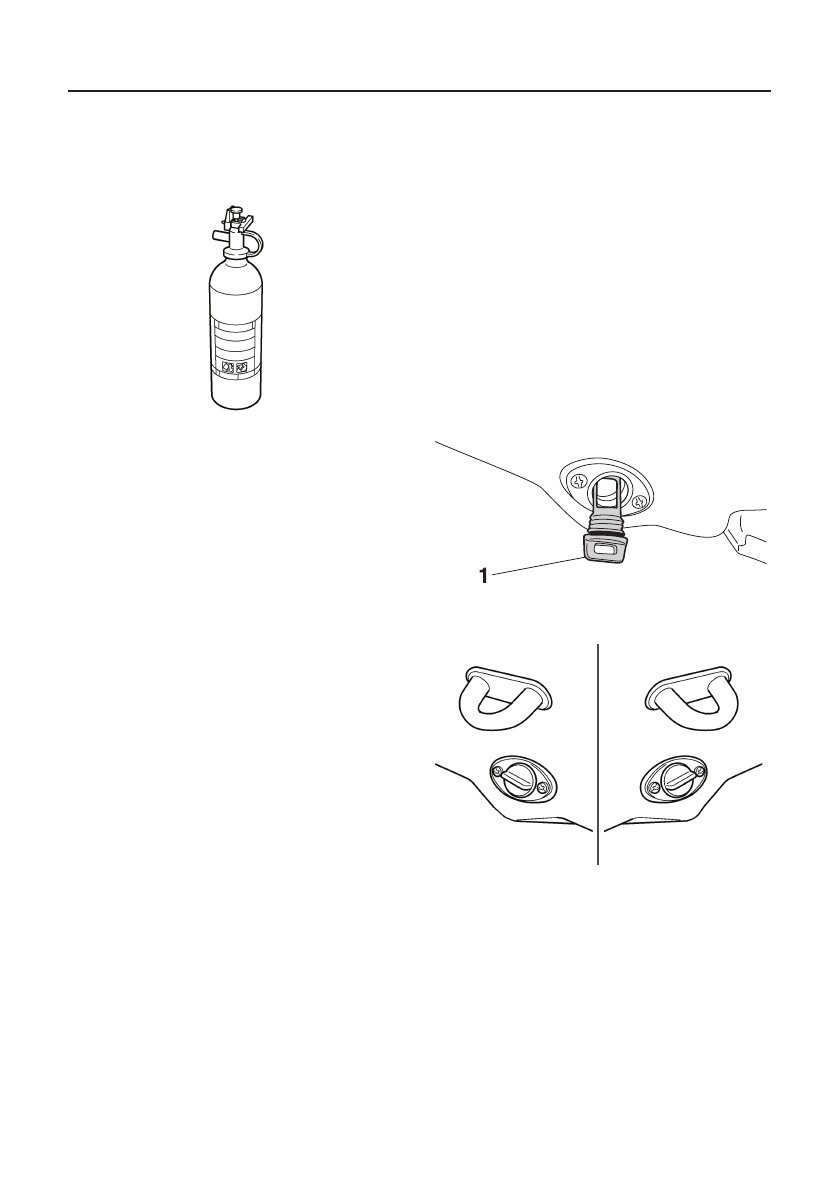 1