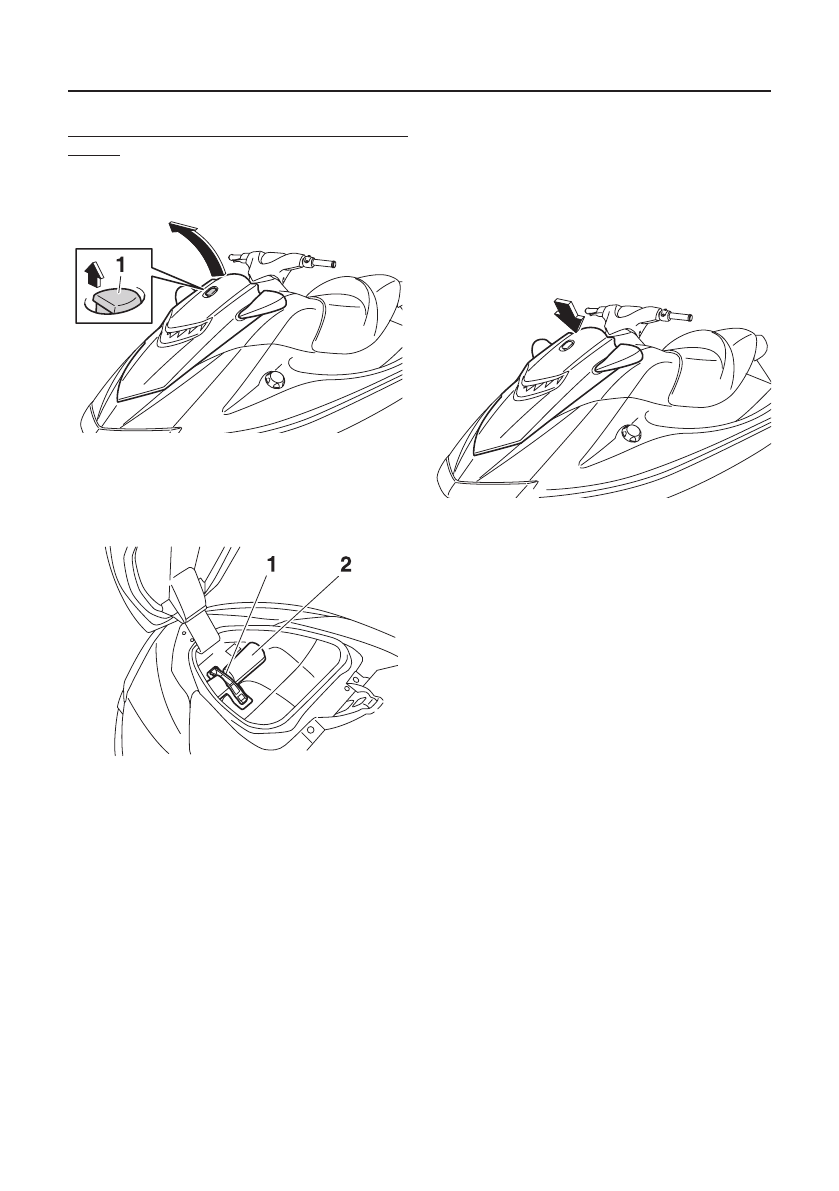 1

1 2