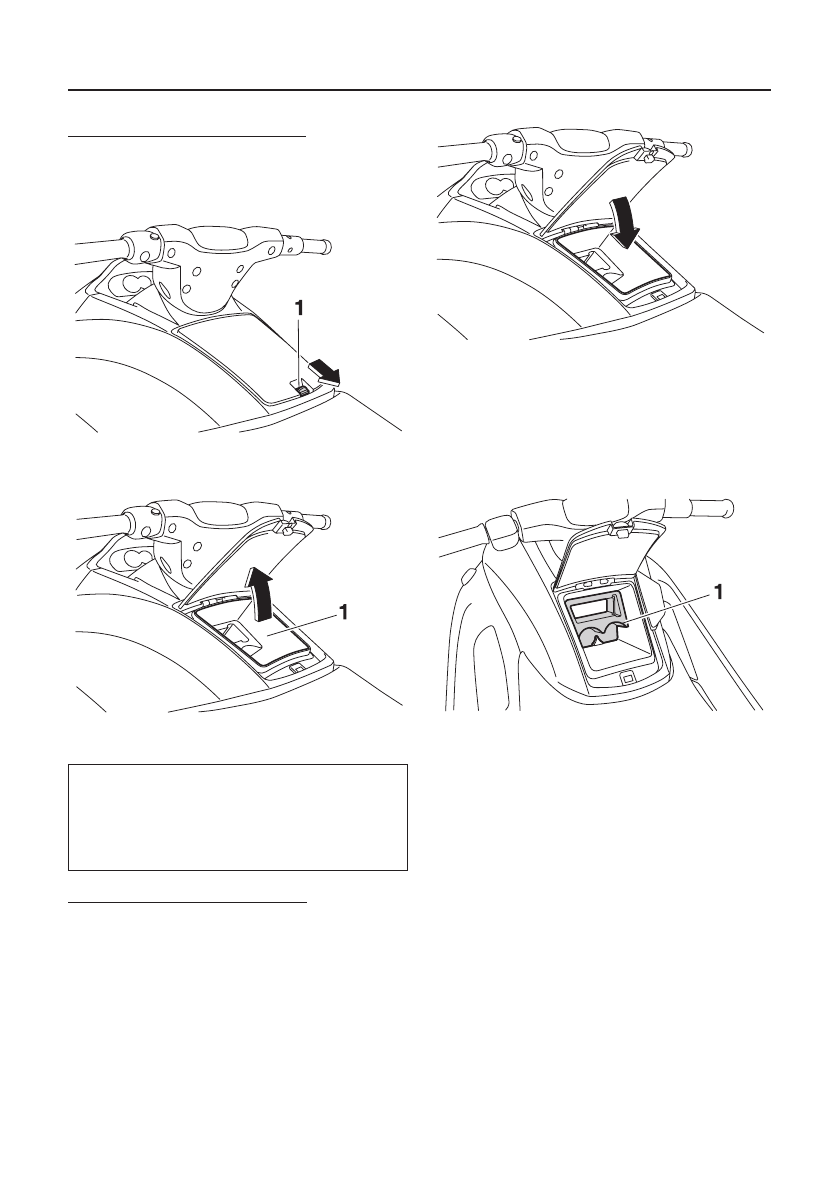 1

1

1