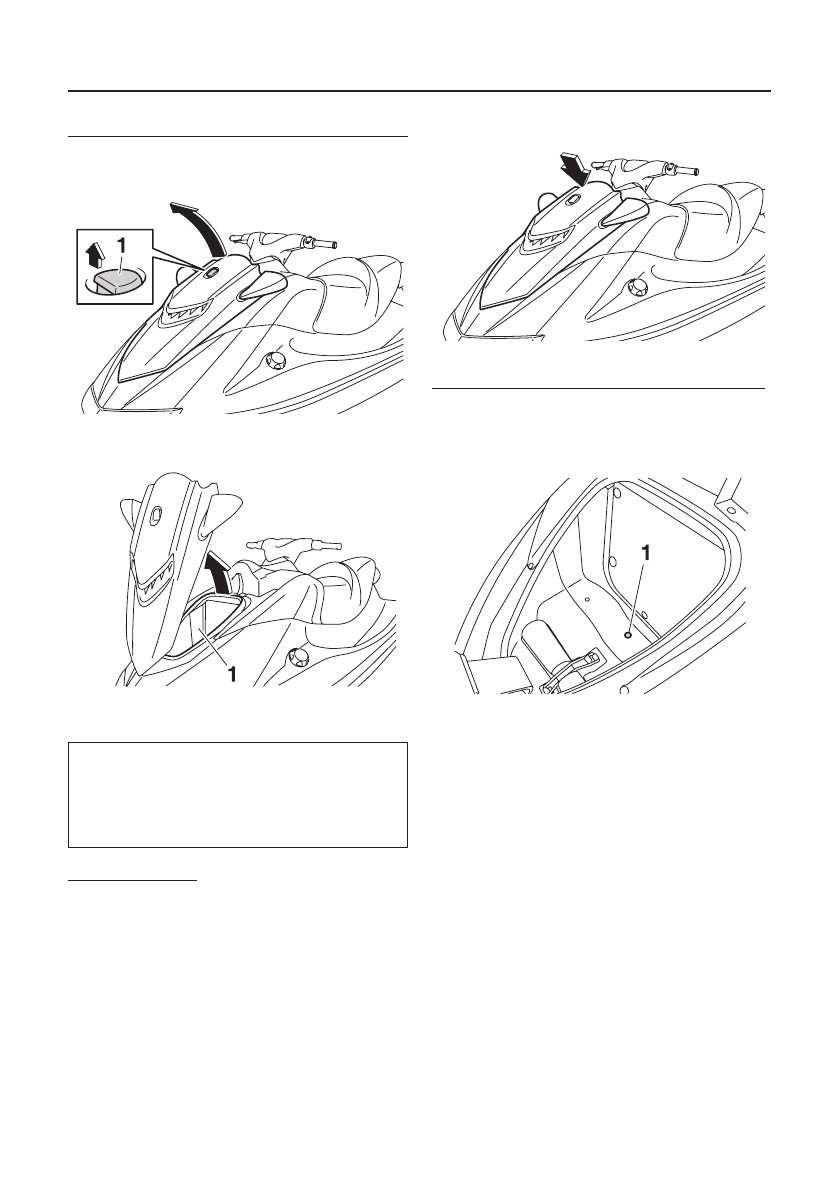 1

1

1