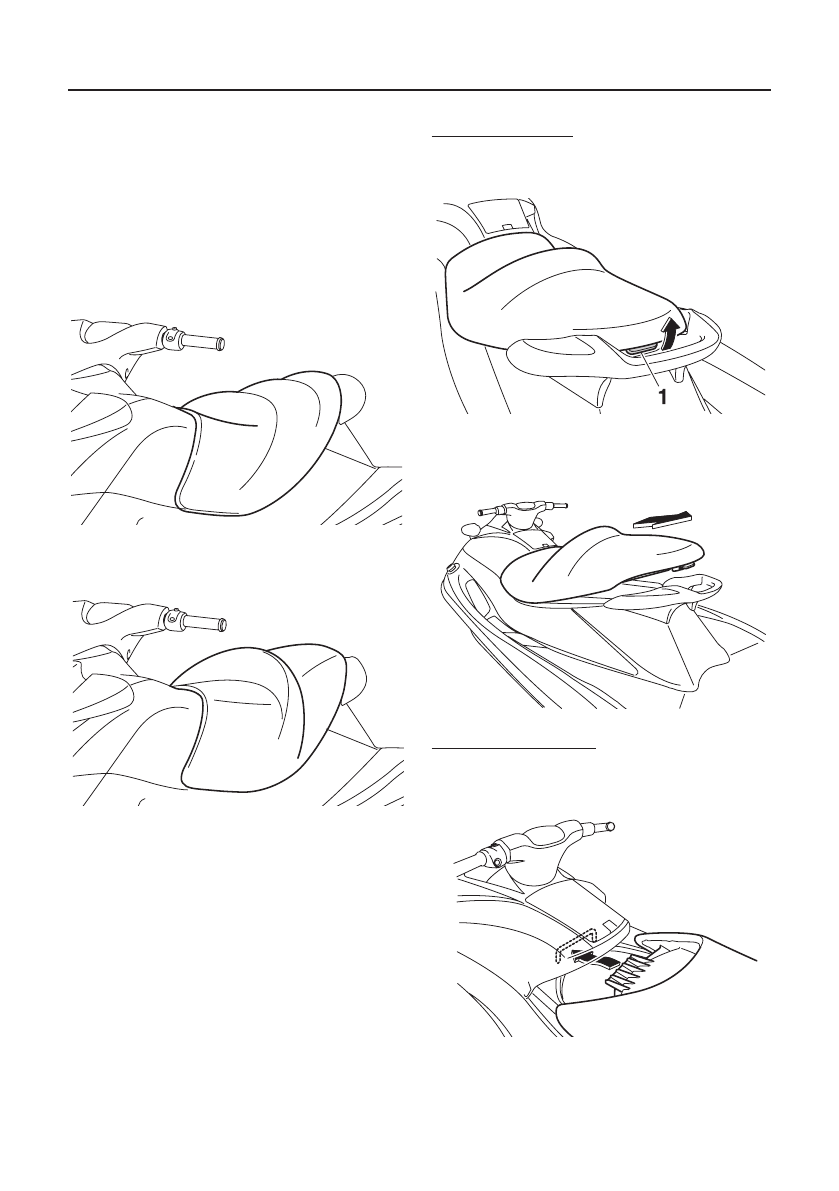 1