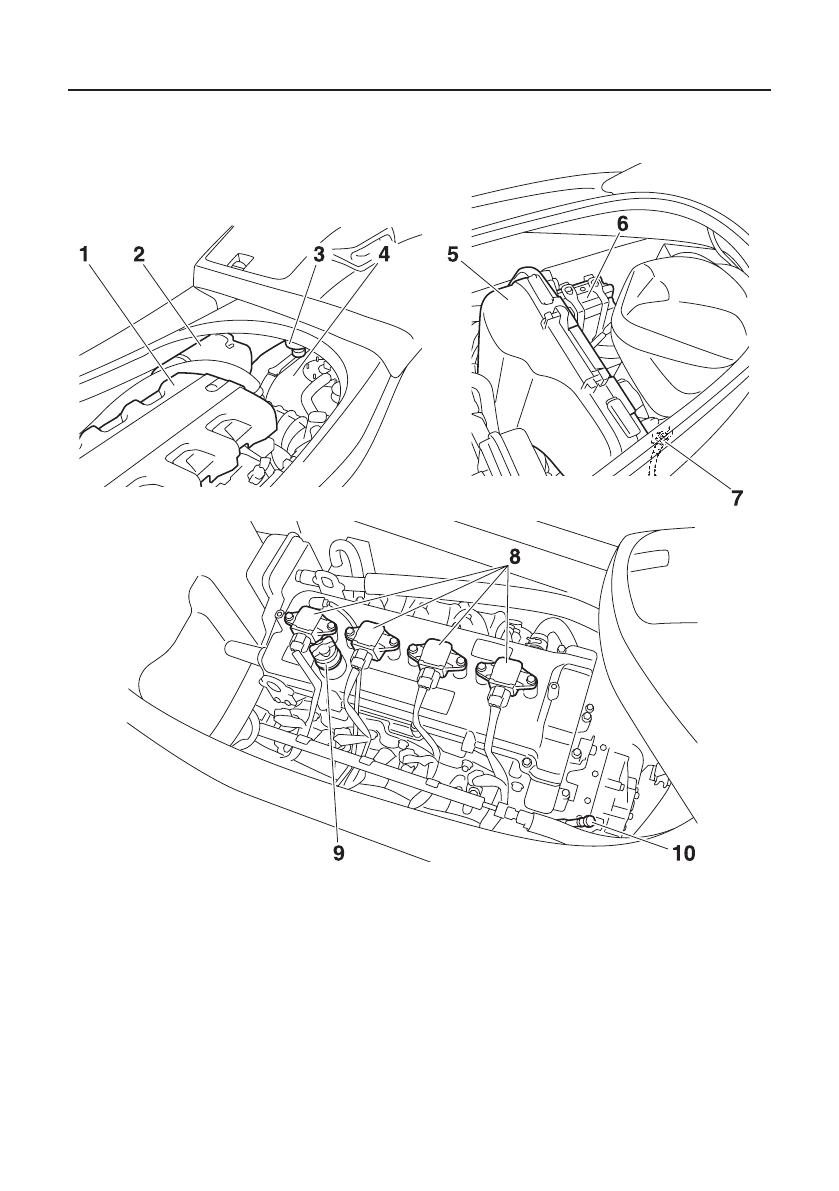 1
2
3
4
5
6
7
8
9
10