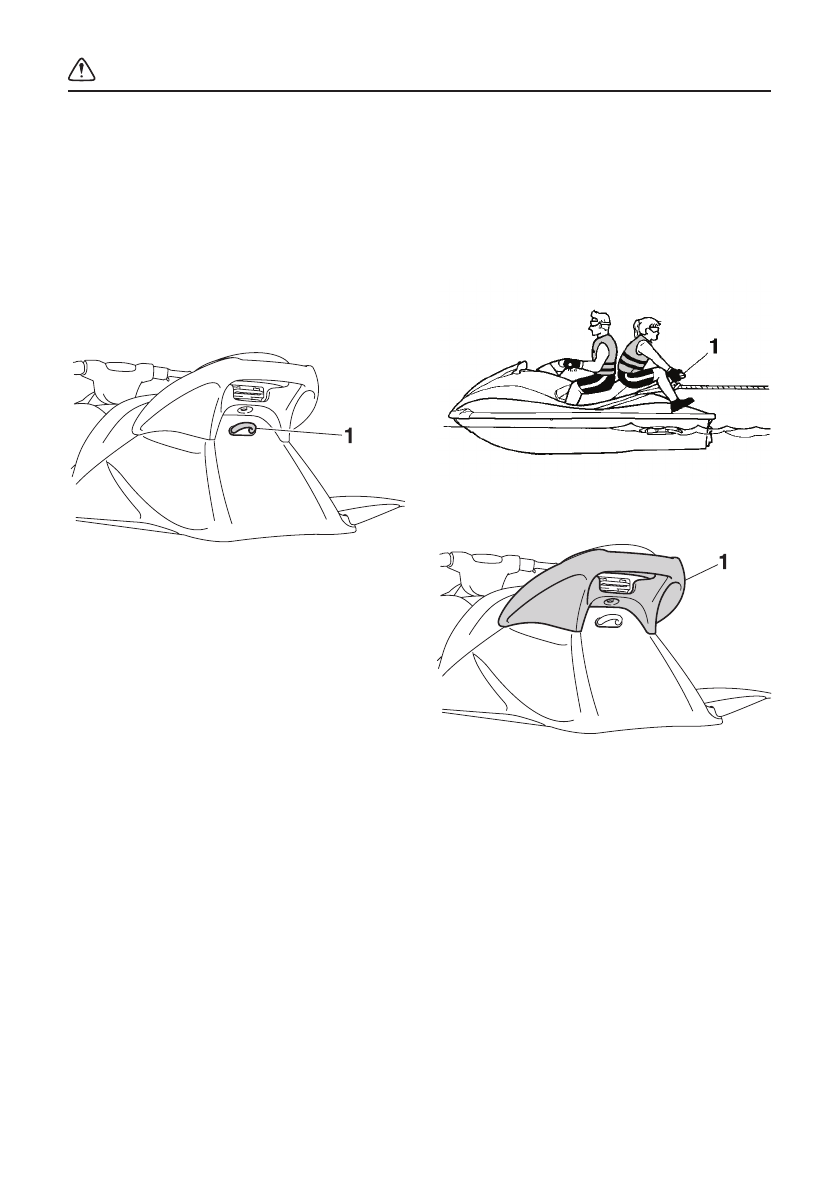 1

1

1