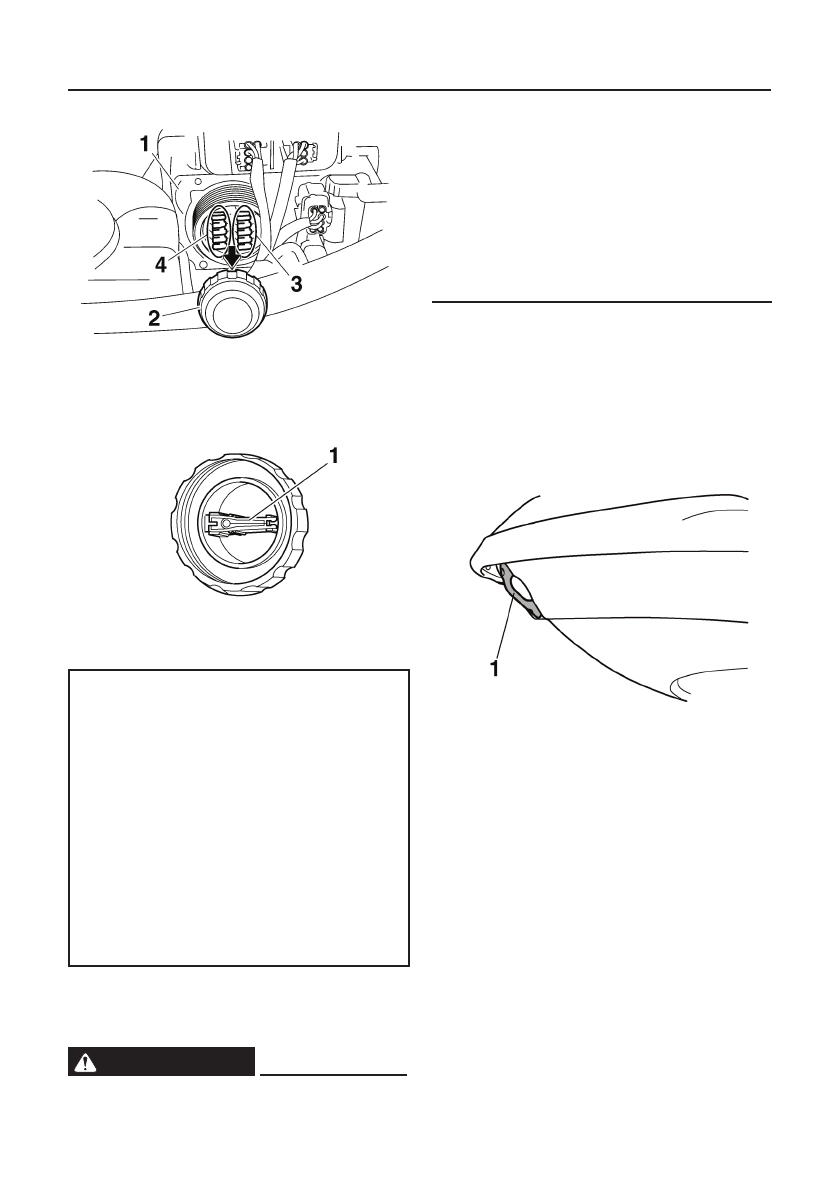 1

4

3

2

1

1