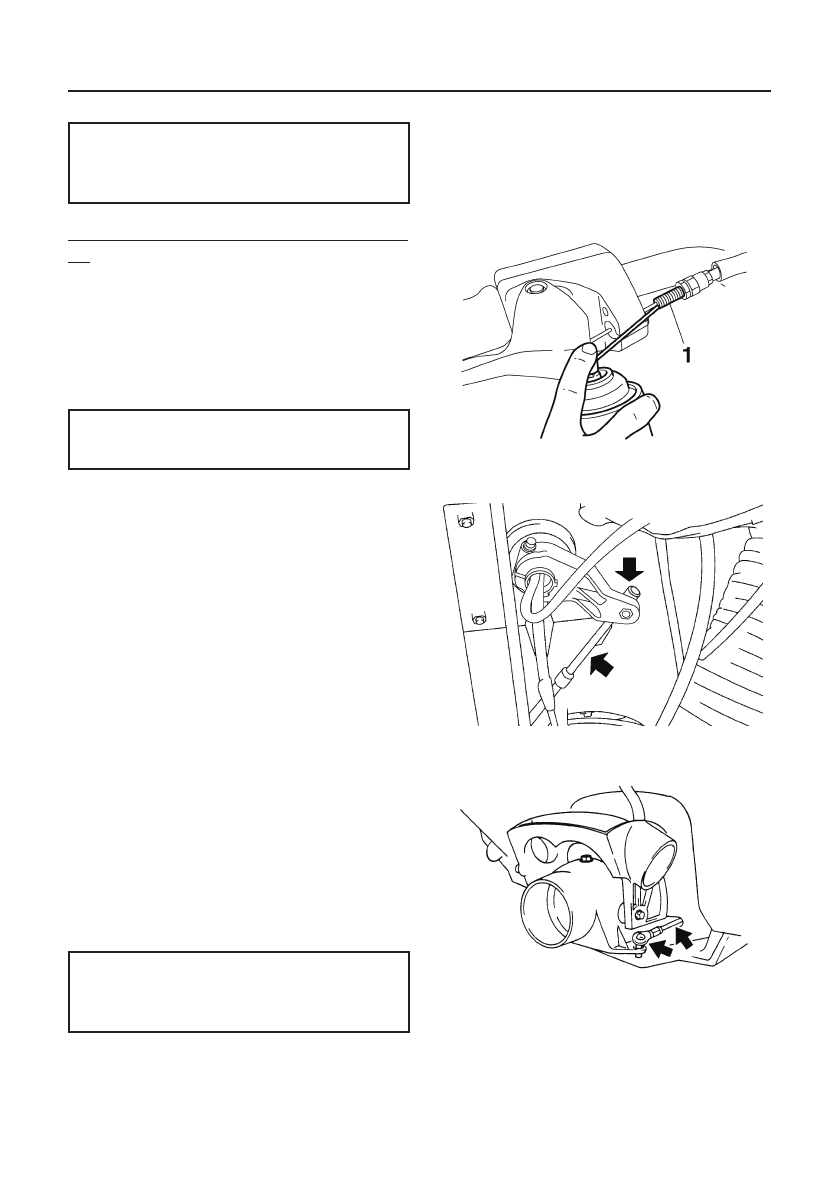 1