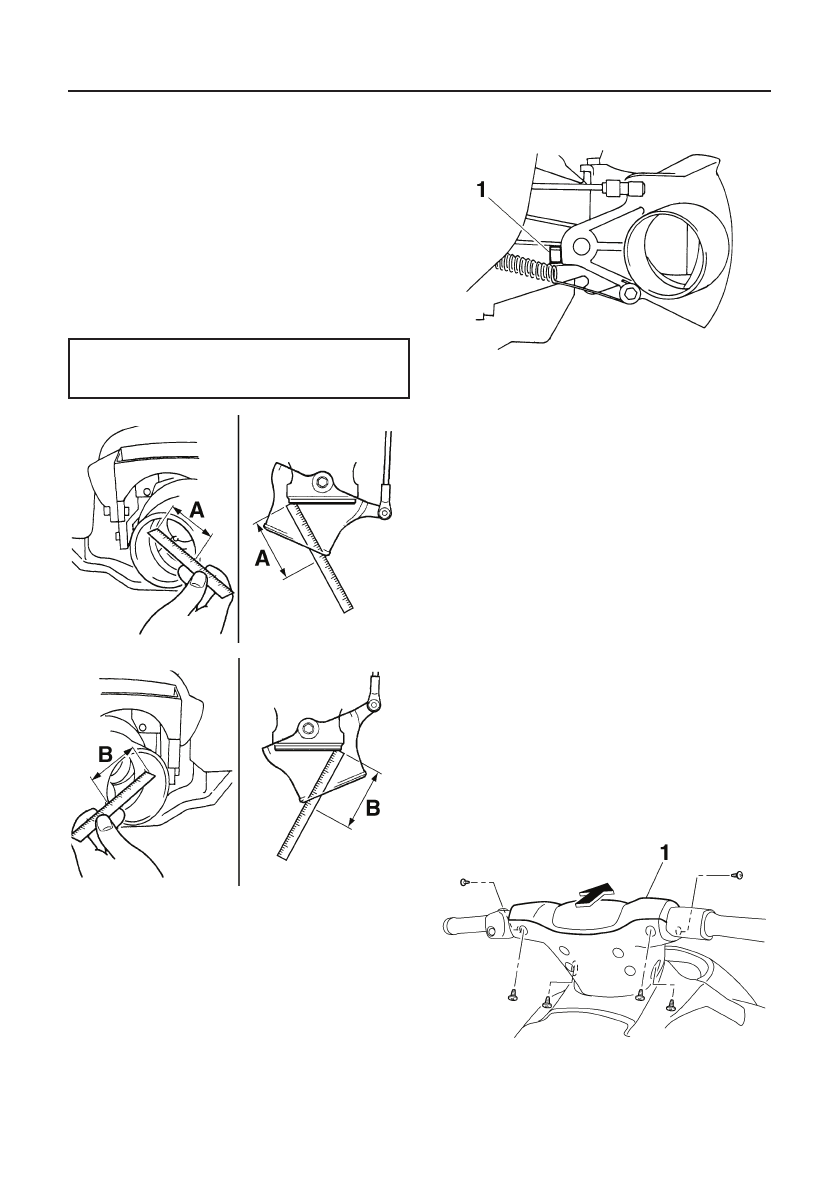 1

A

A

B

B

1