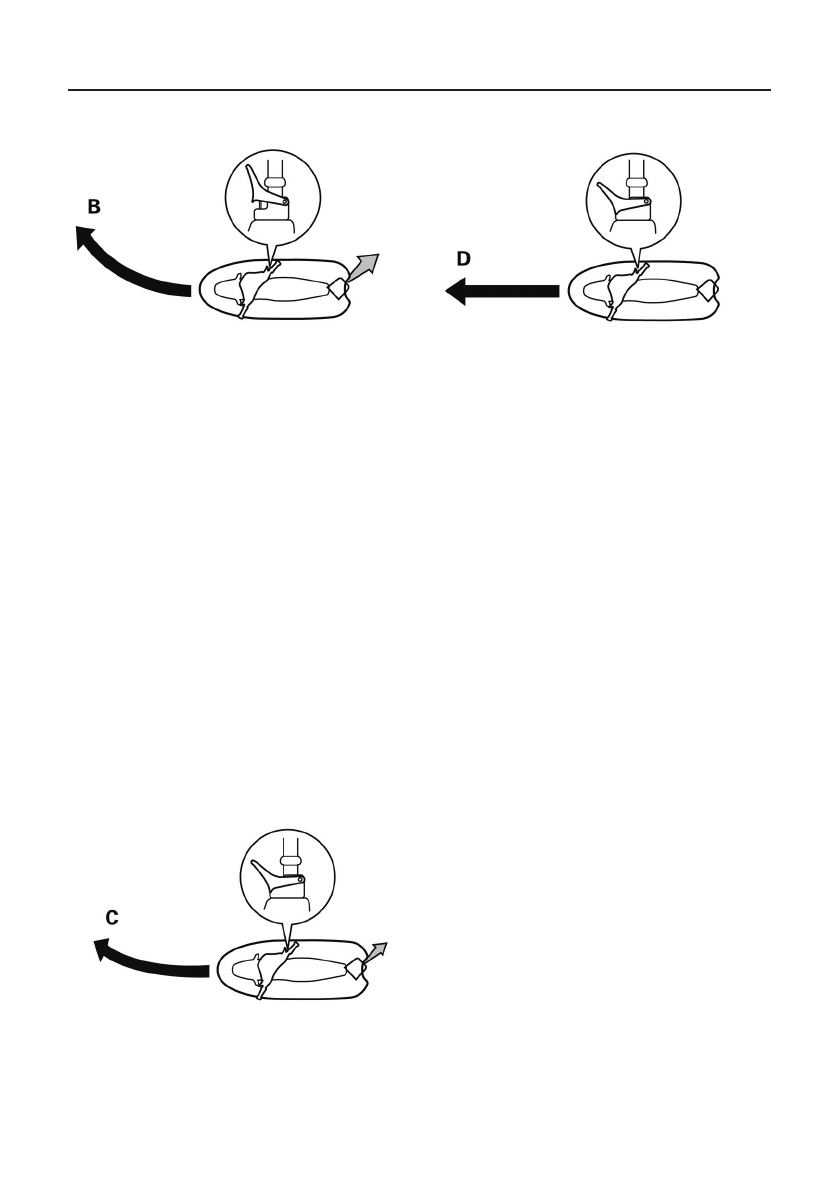 B

D

C