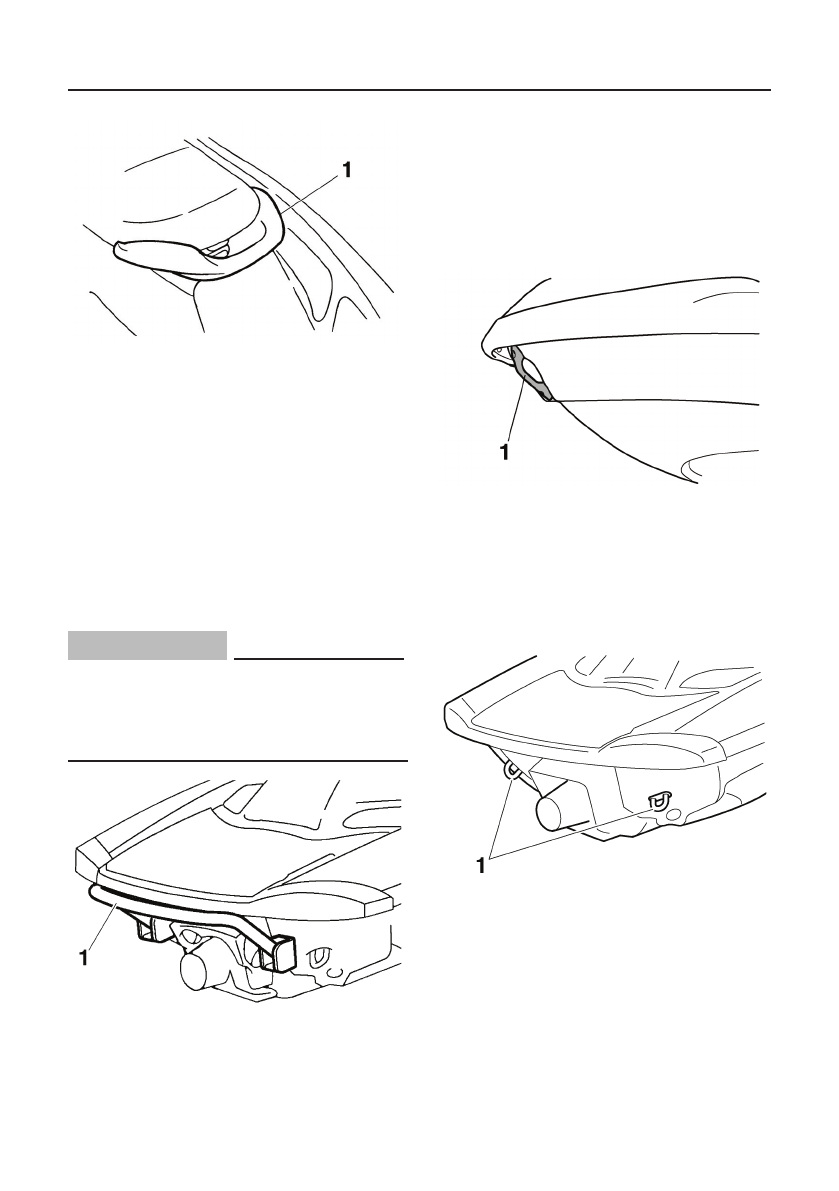 1

1

1

1