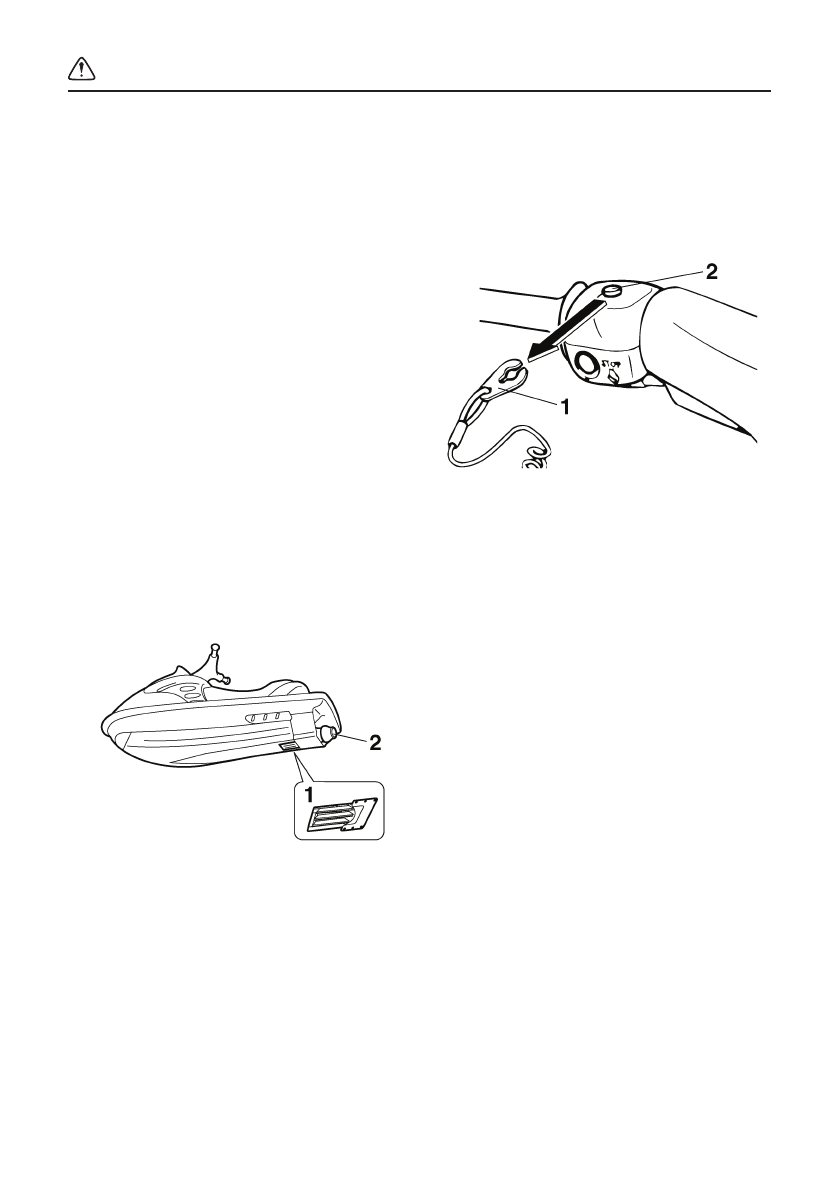 2

1

2

1