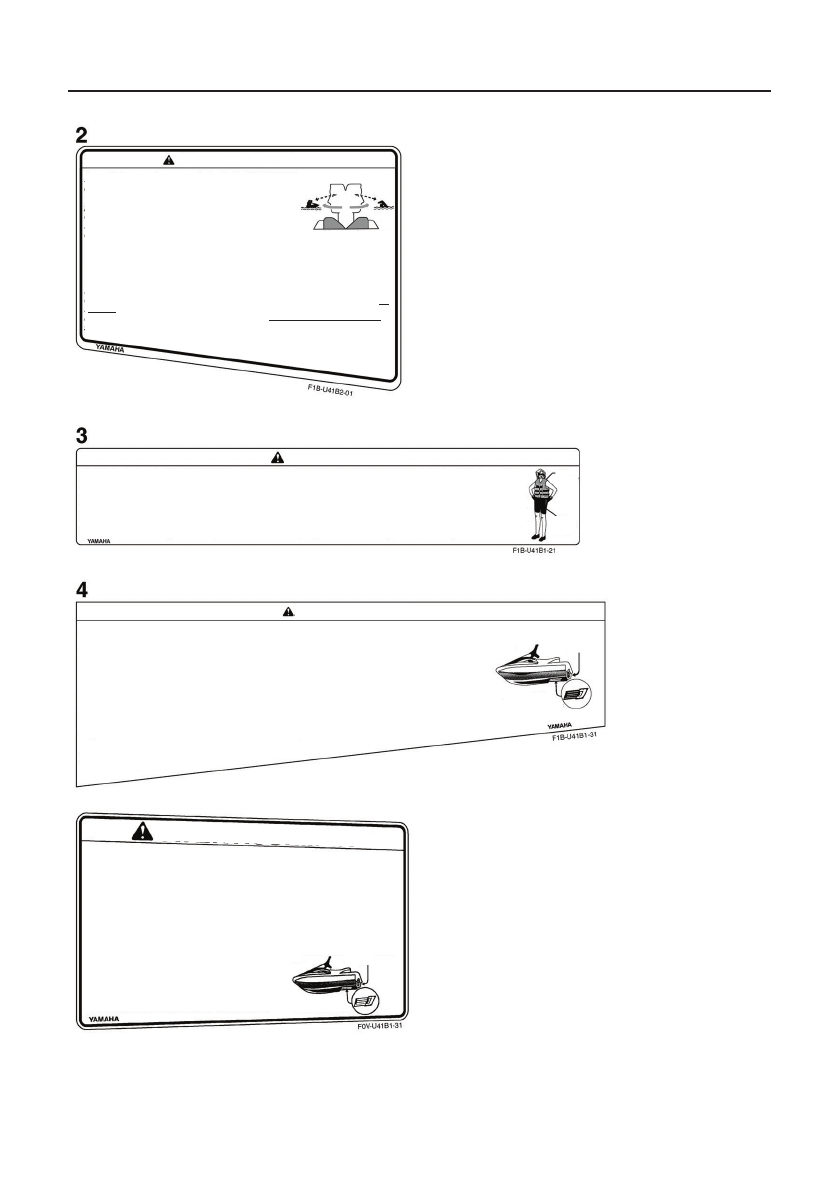 2

YAMAHA

F1B-U41B2-01

3

YAMAHA

F1B-U41B1-21

4

YAMAHA

F1B-U41B1-31

YAMAHA

F0V-U41B1-31