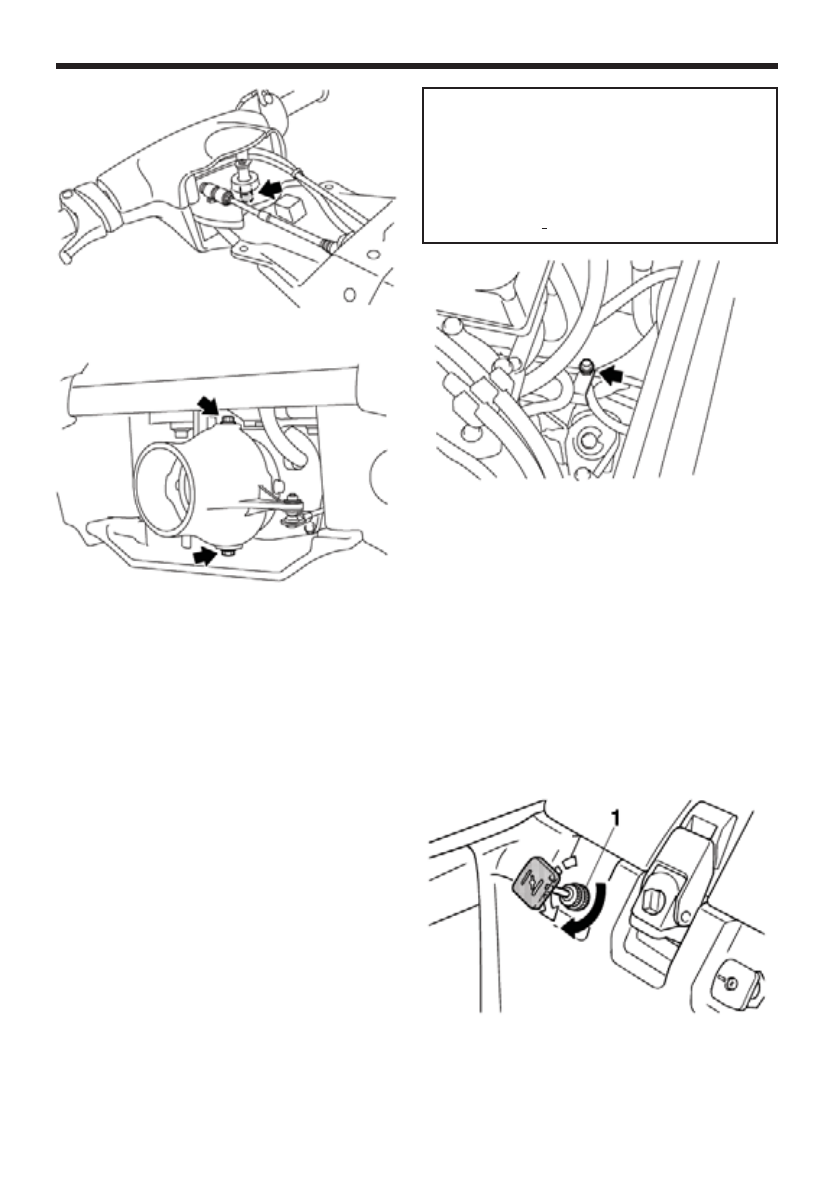 1