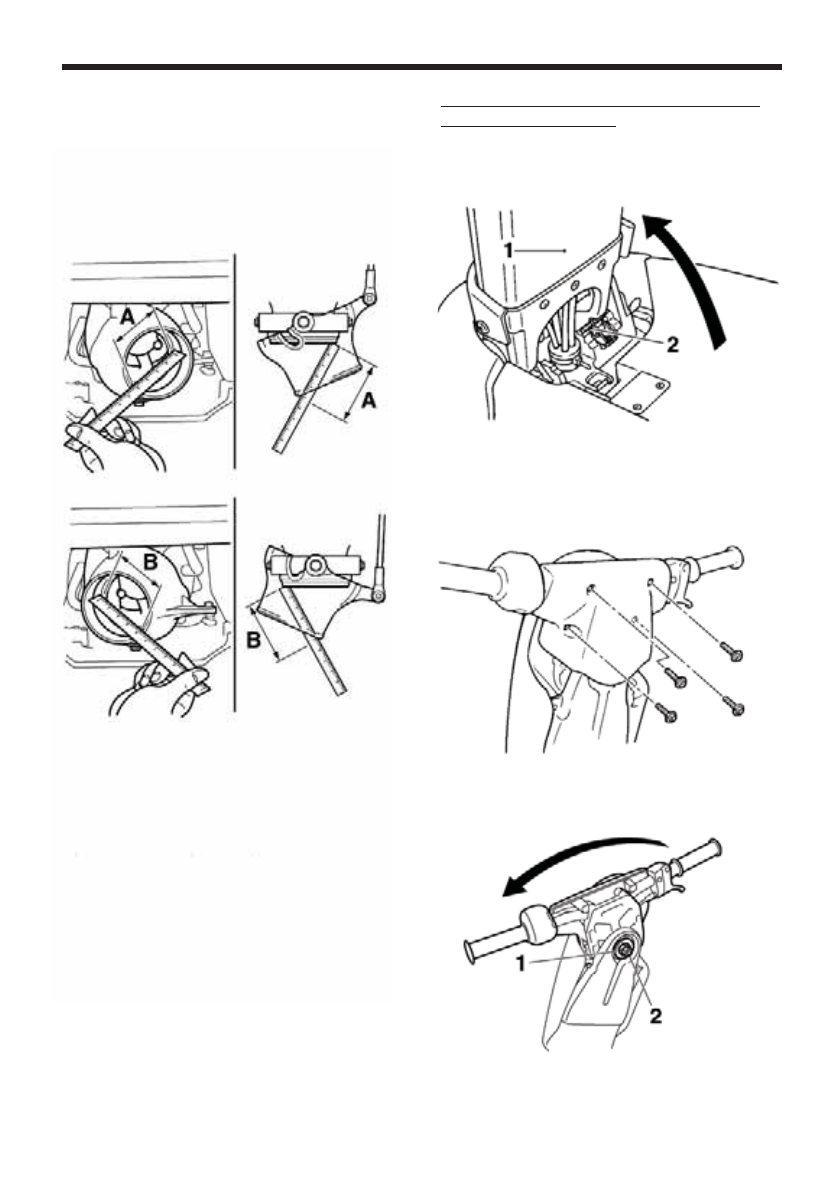 A

A

B

B

1

2

1

2