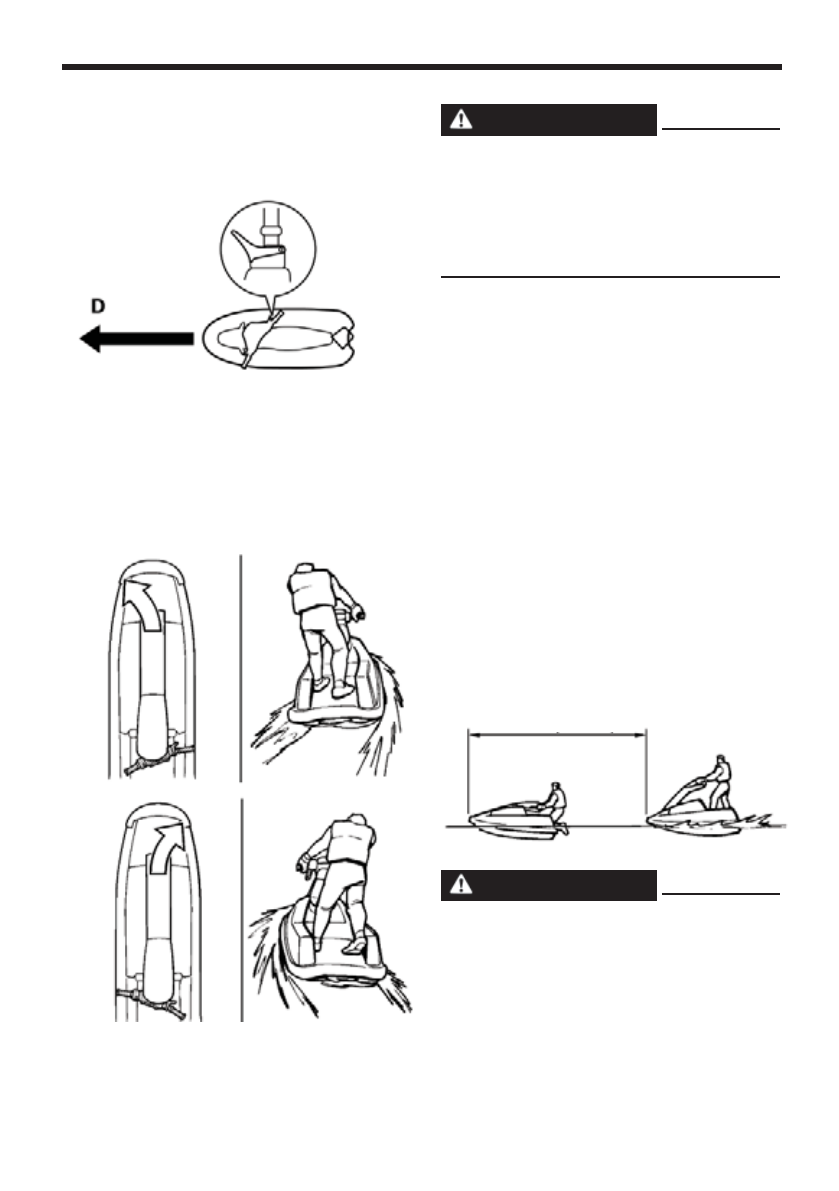 D