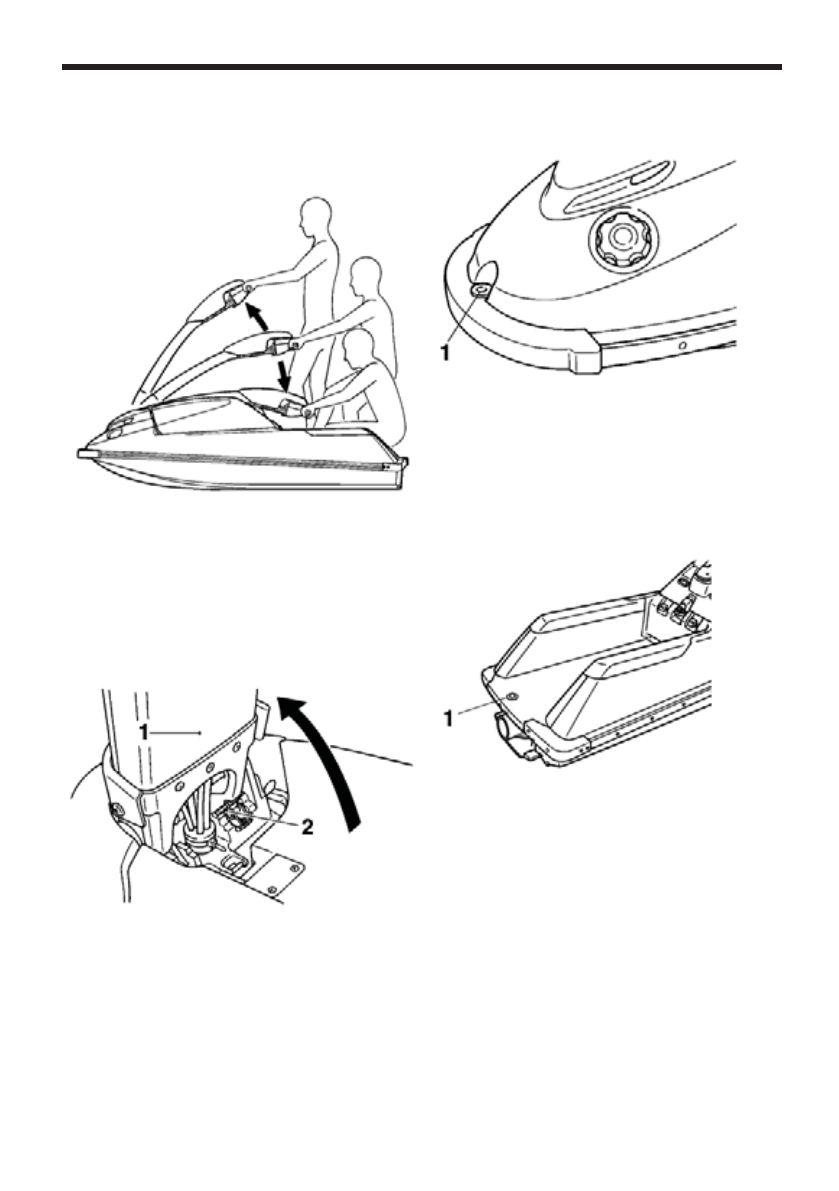 1

1

2

1