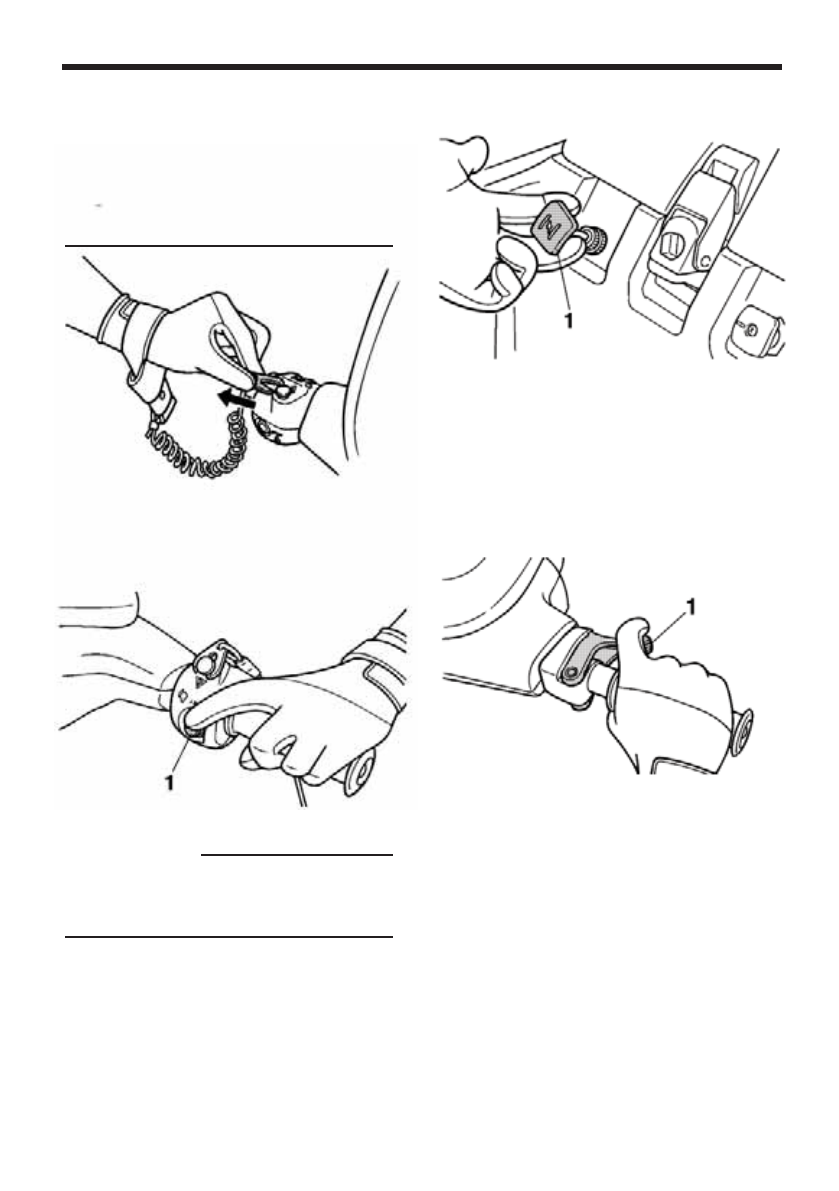 1

1

1