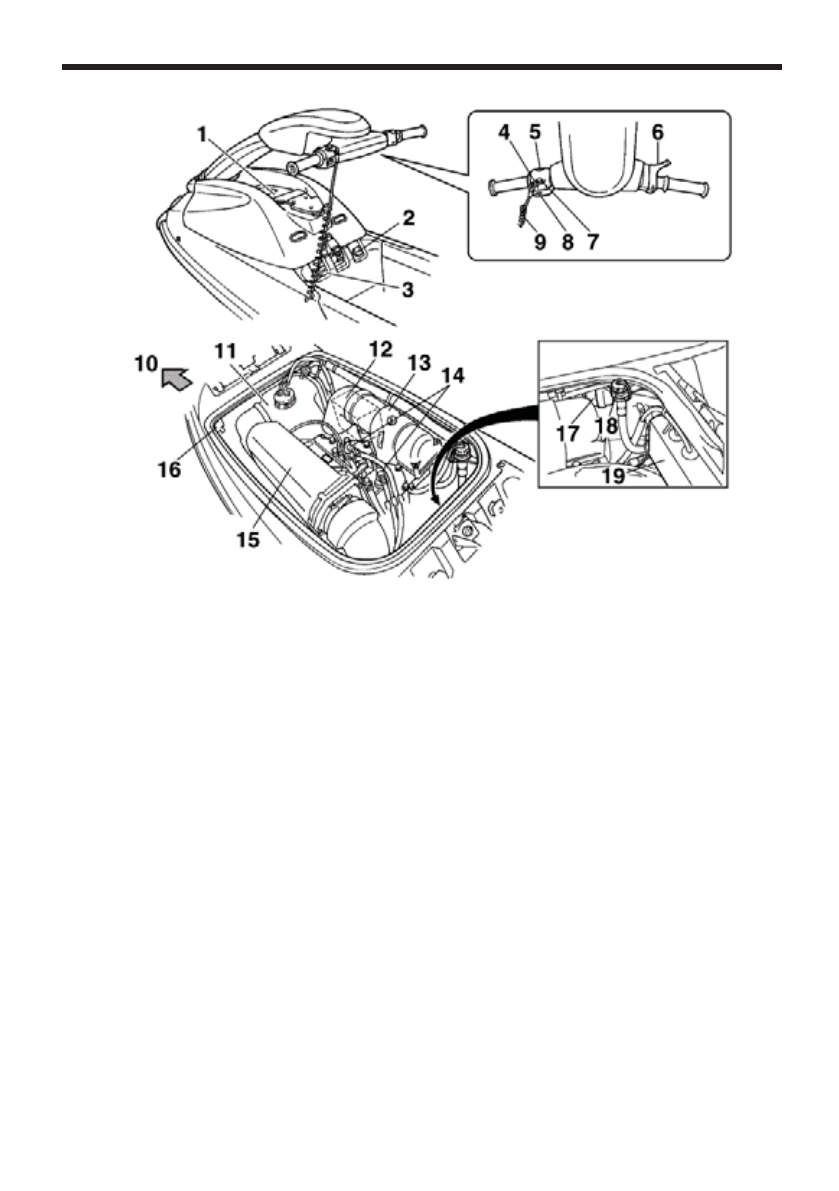 1
2
3
4
5
6
9
8
7
10
11
12
13
14
16
15
17
18
19