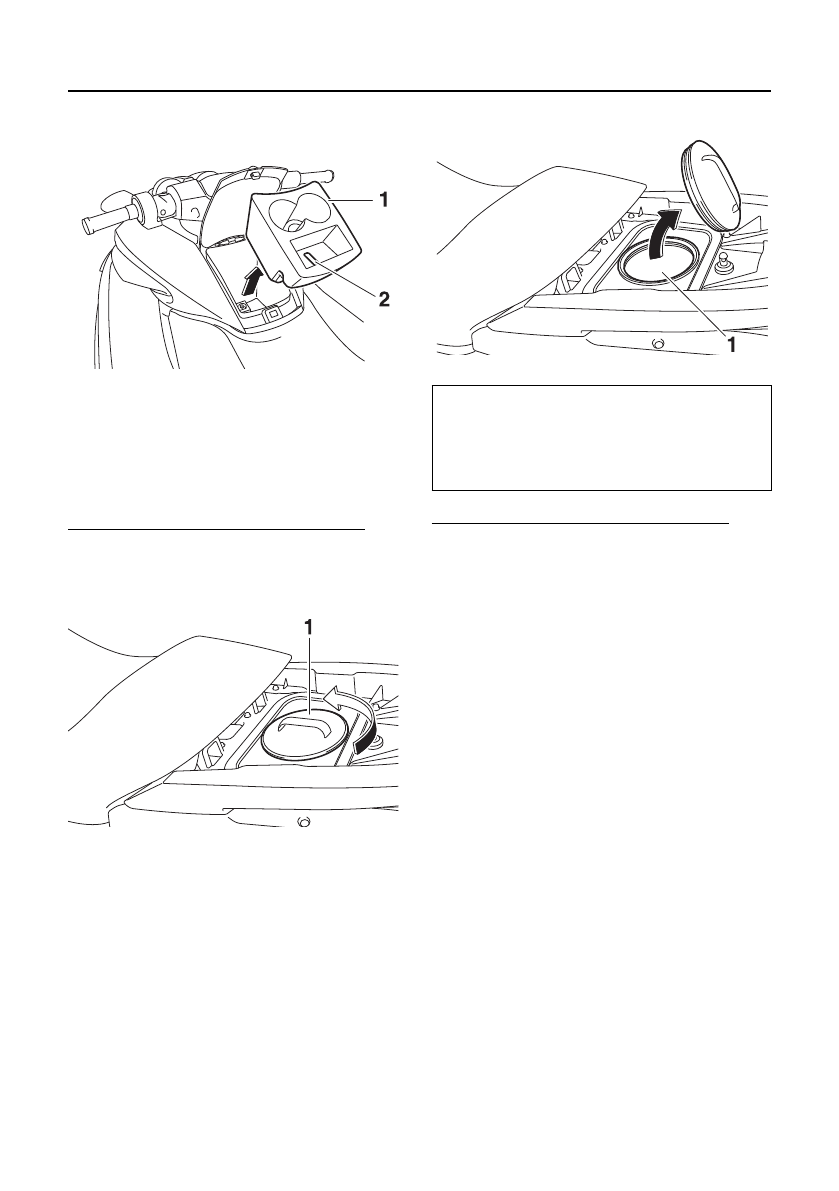 1

2

1

1