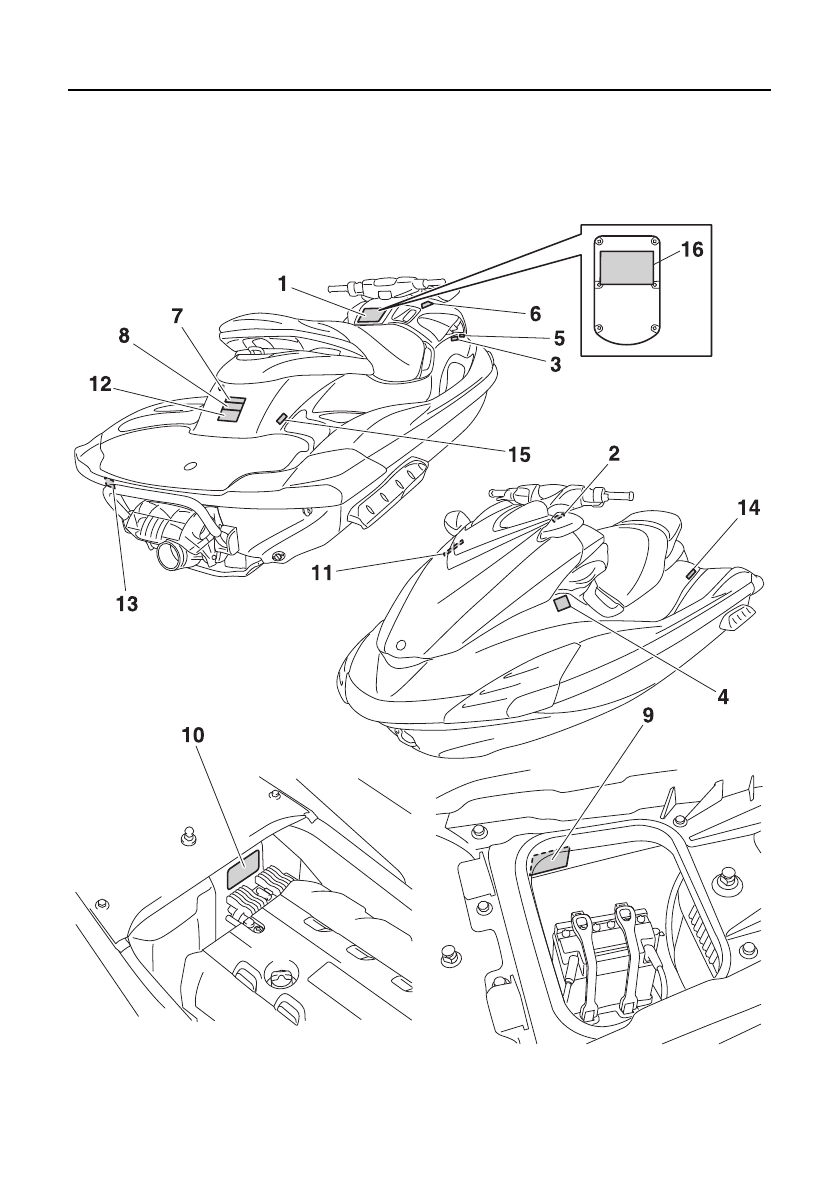 16
1
6
7
5
8
3
12
15
2
14
11
13
4
10
9