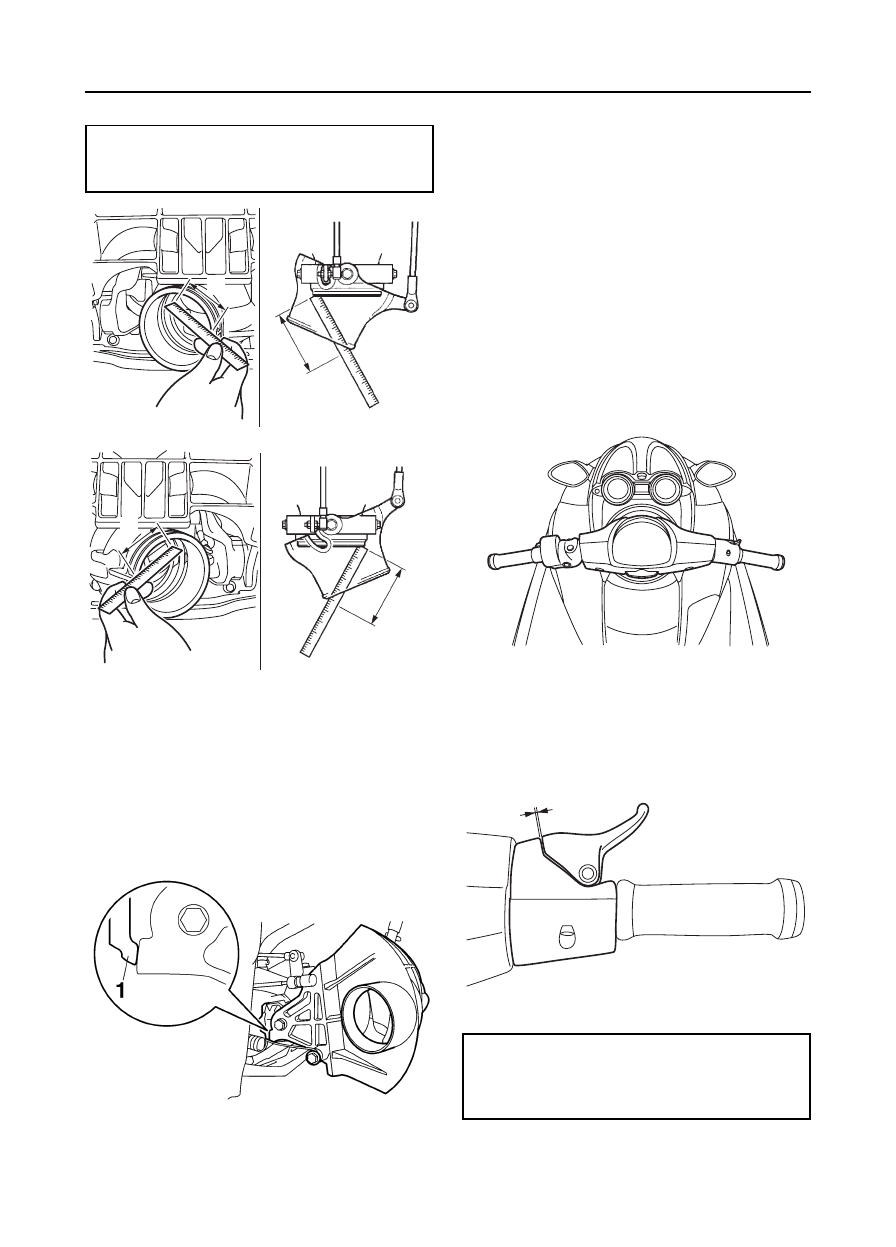 1