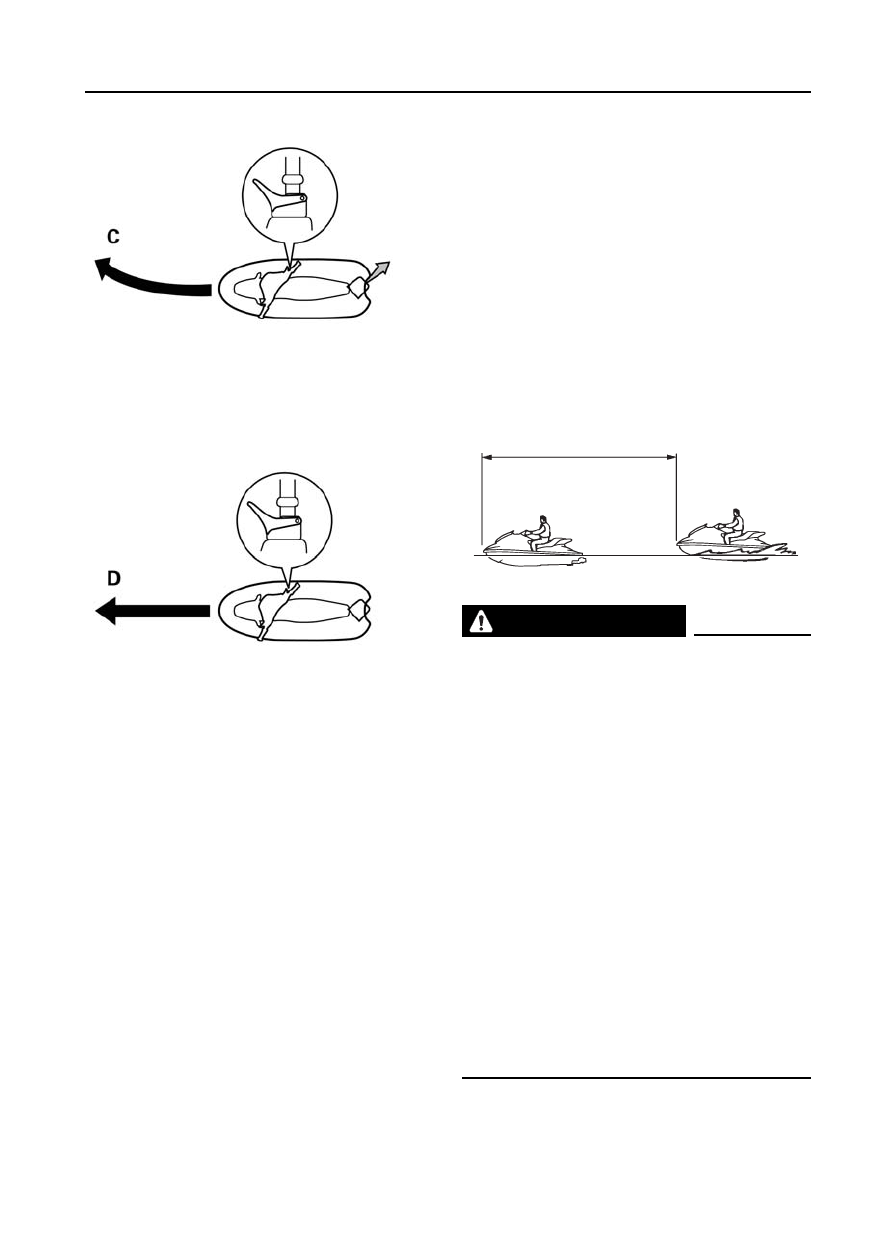 C

D