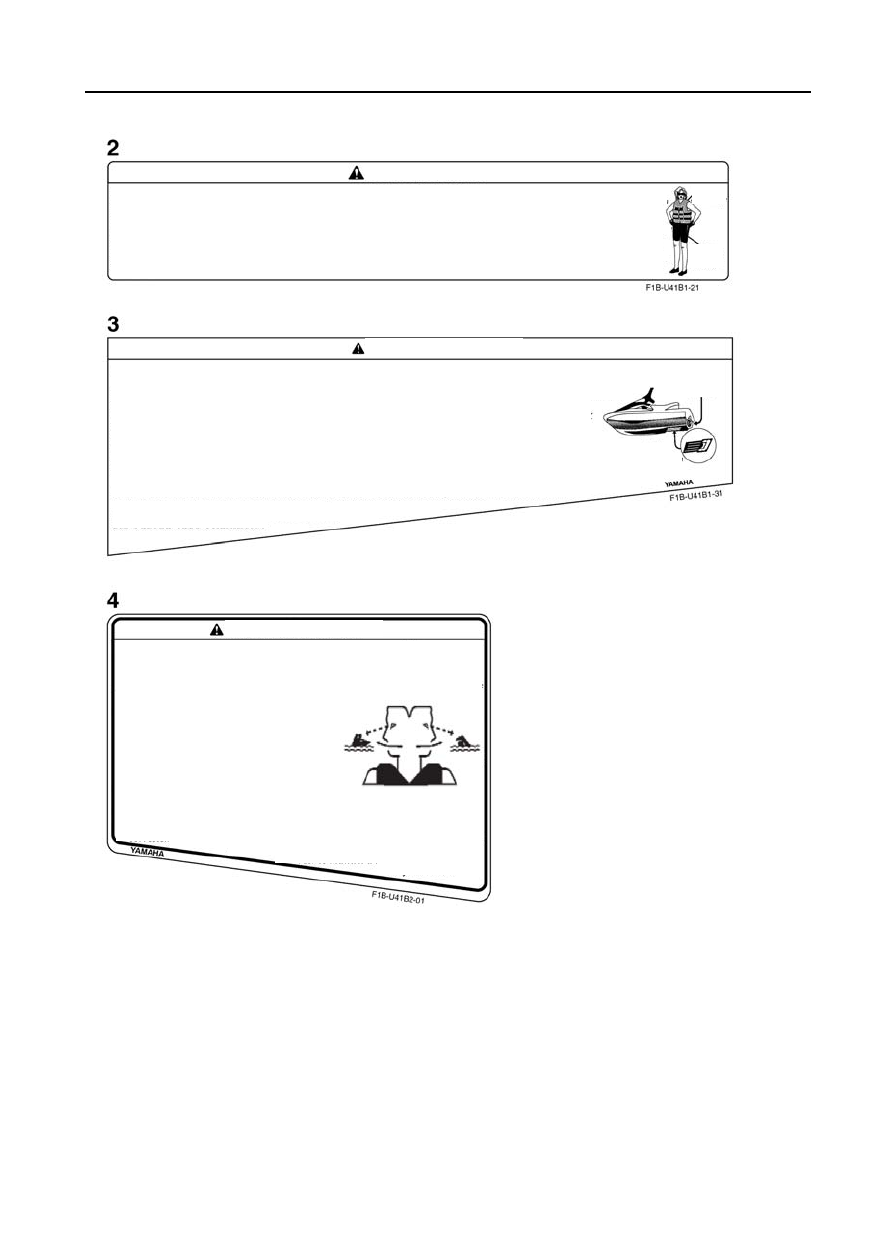 2

F1B-U41B1-21

3

YAMAHA

F1B-U41B1-31

4

YAMAHA

F1B-U41B2-01