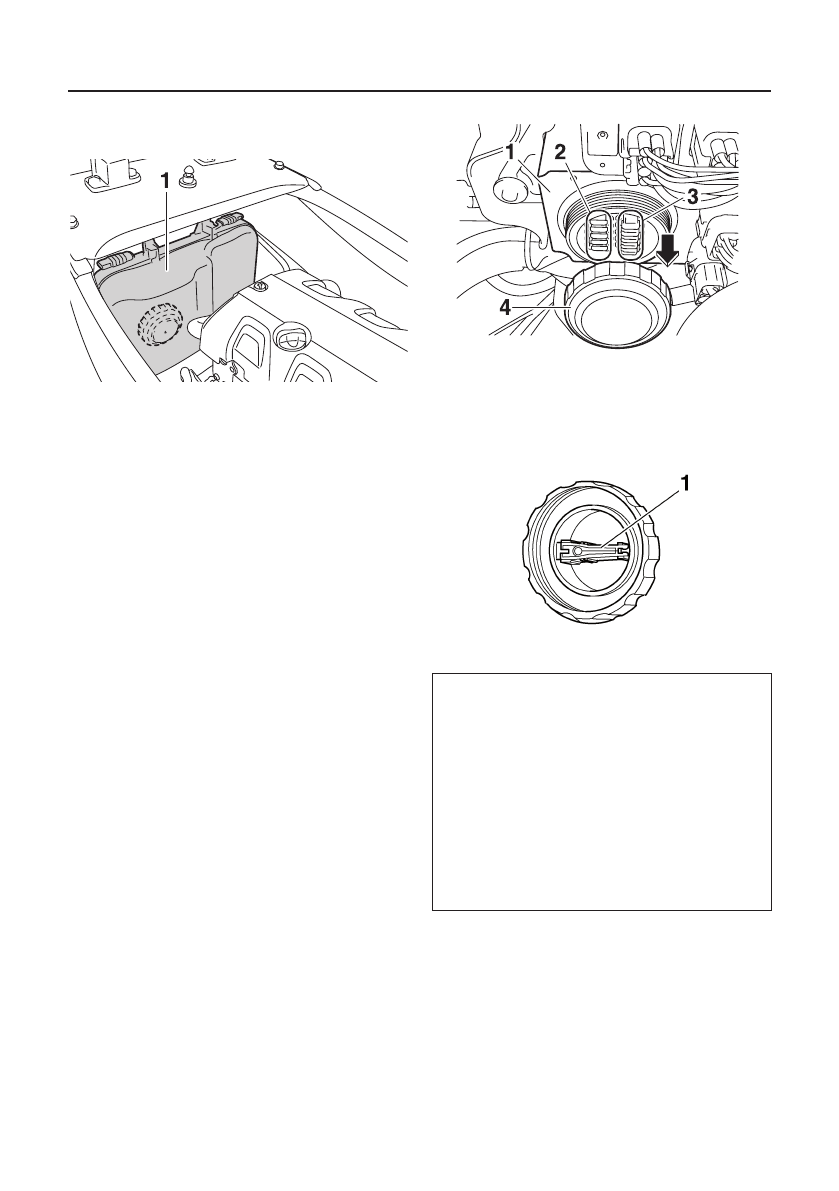 1

1
2
3
4

1