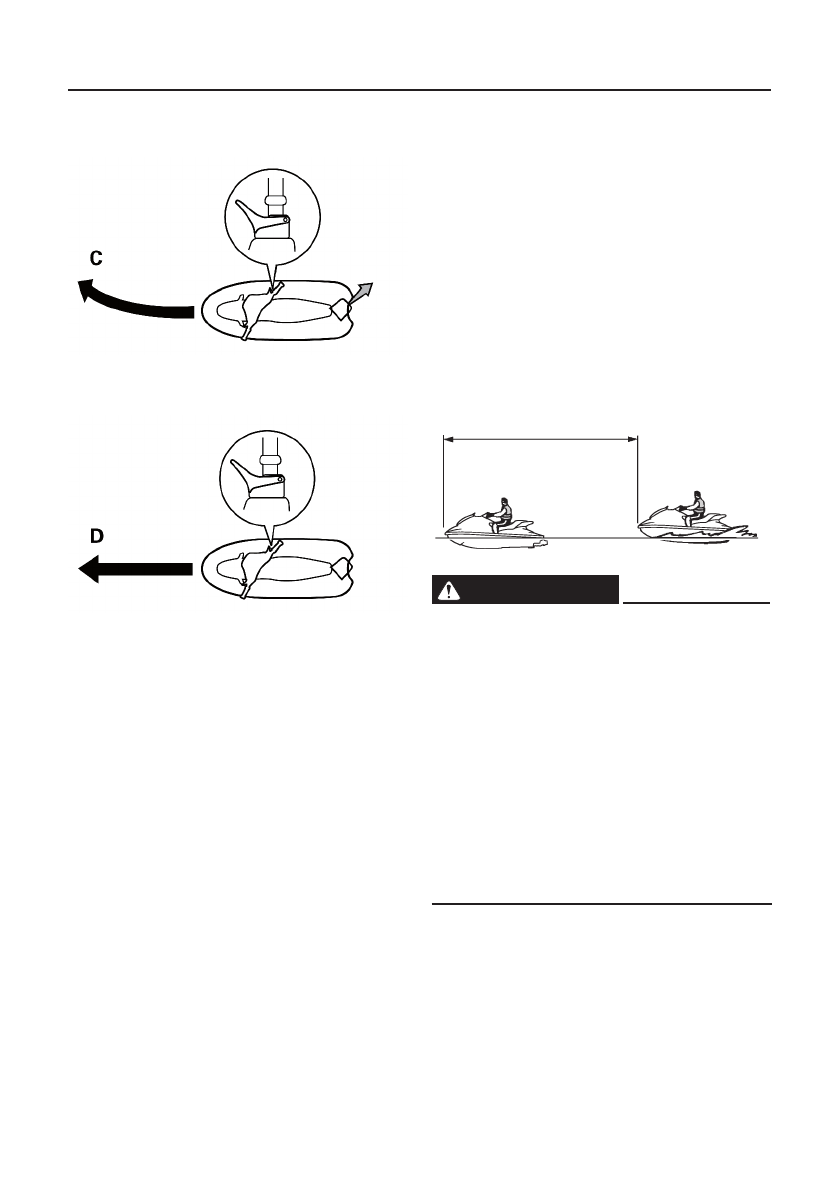 C

D