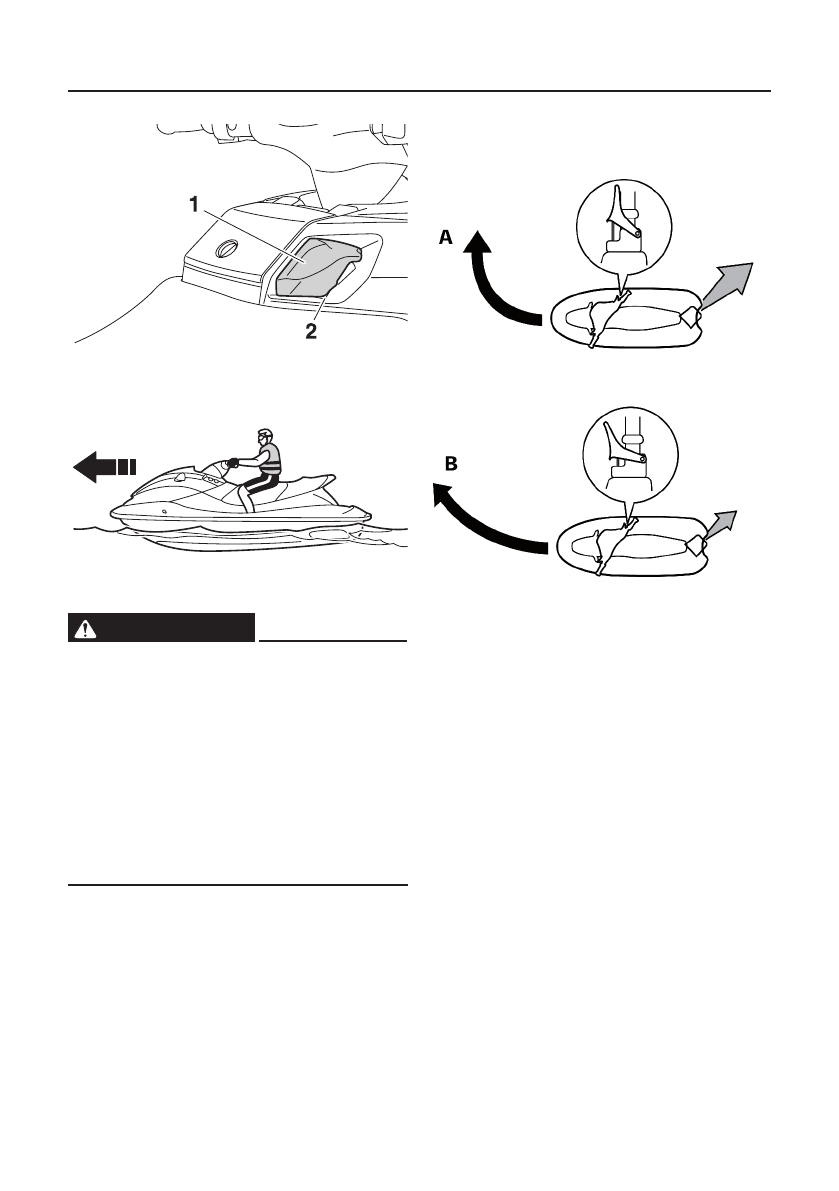 1

2

A

B