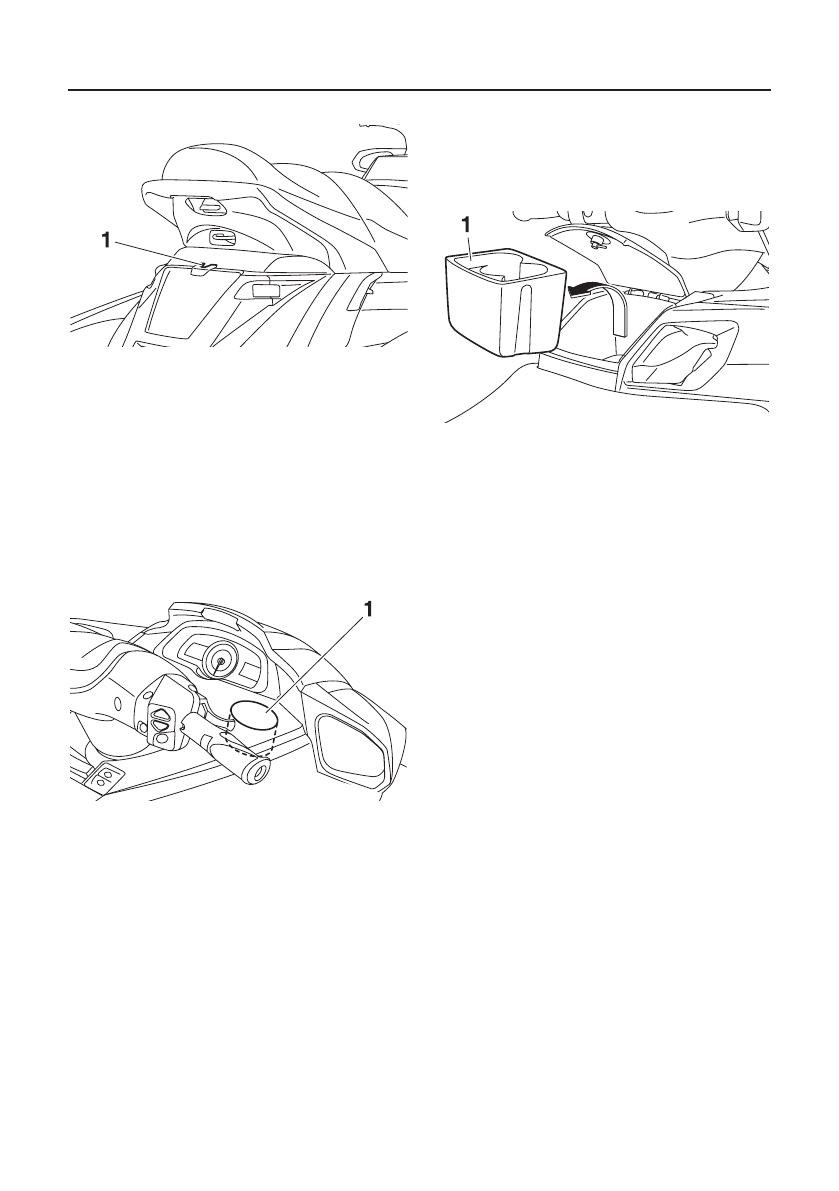 1

1

1