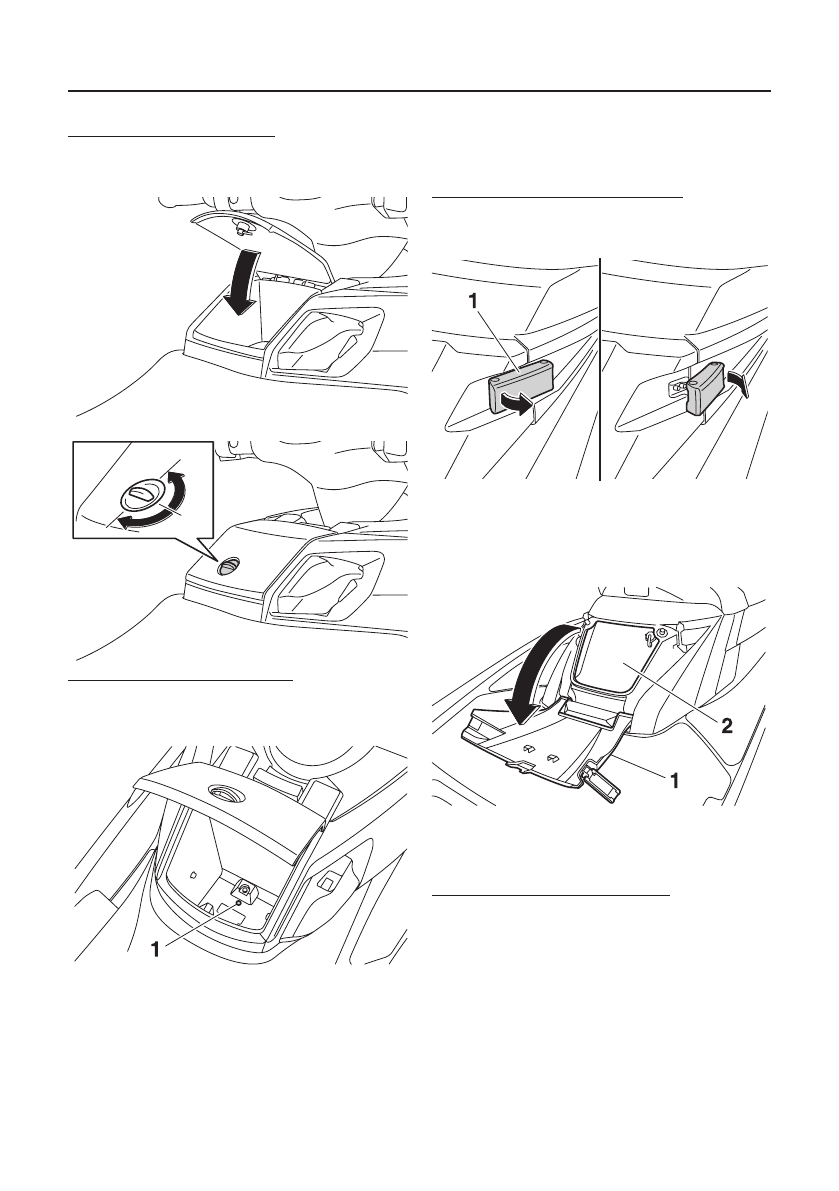 1

1

2
1

1