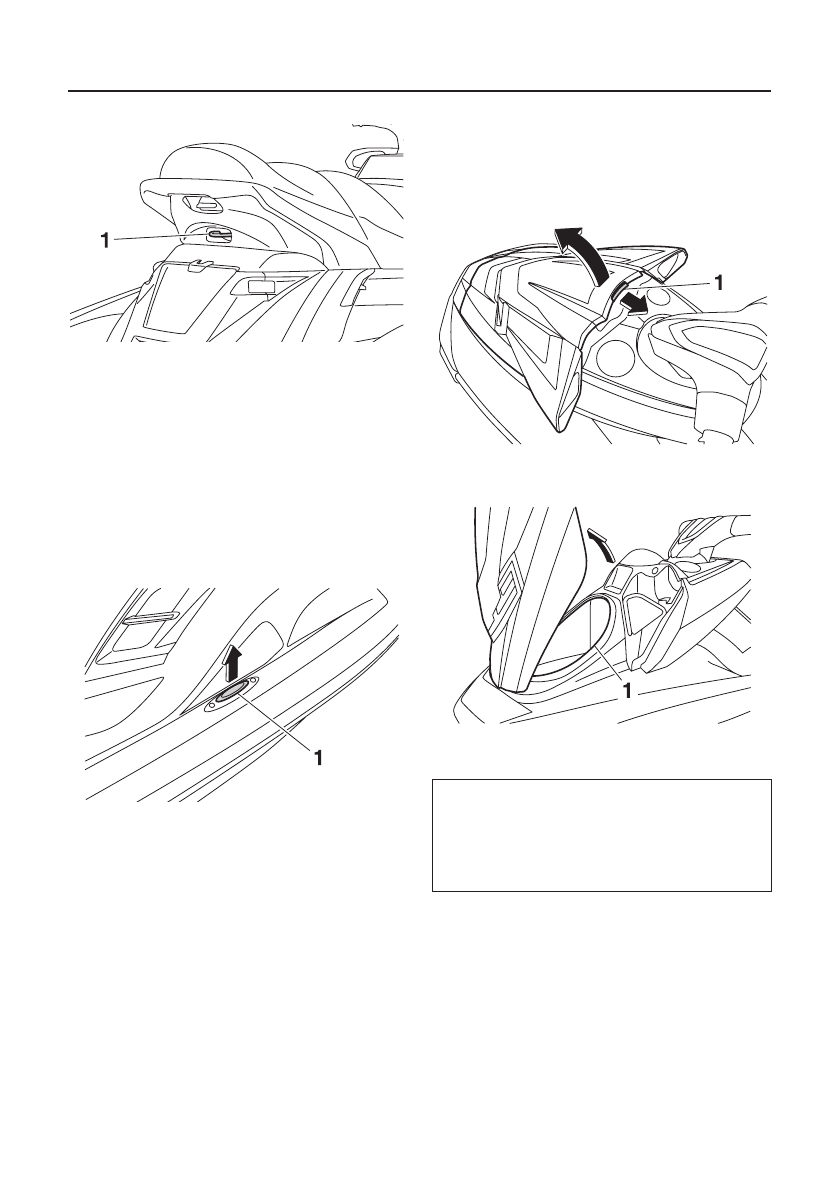 1

1

1

1