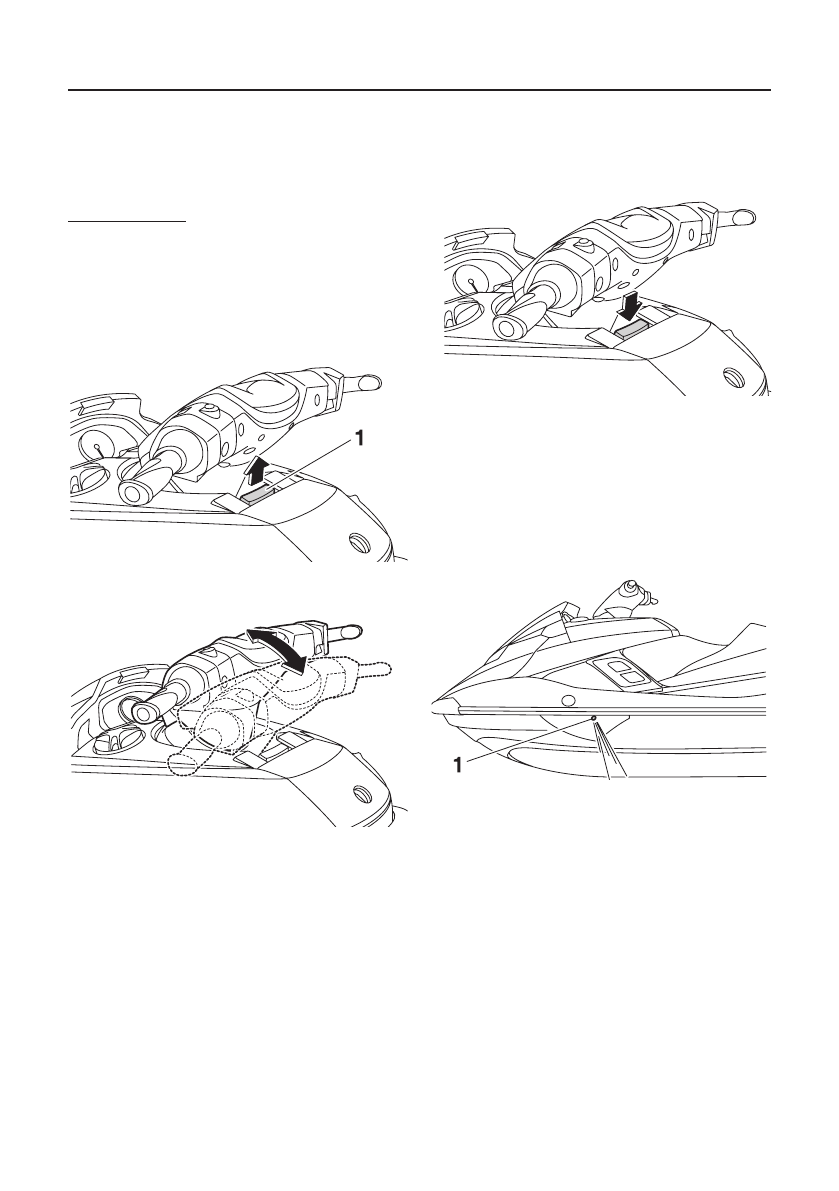 1

1