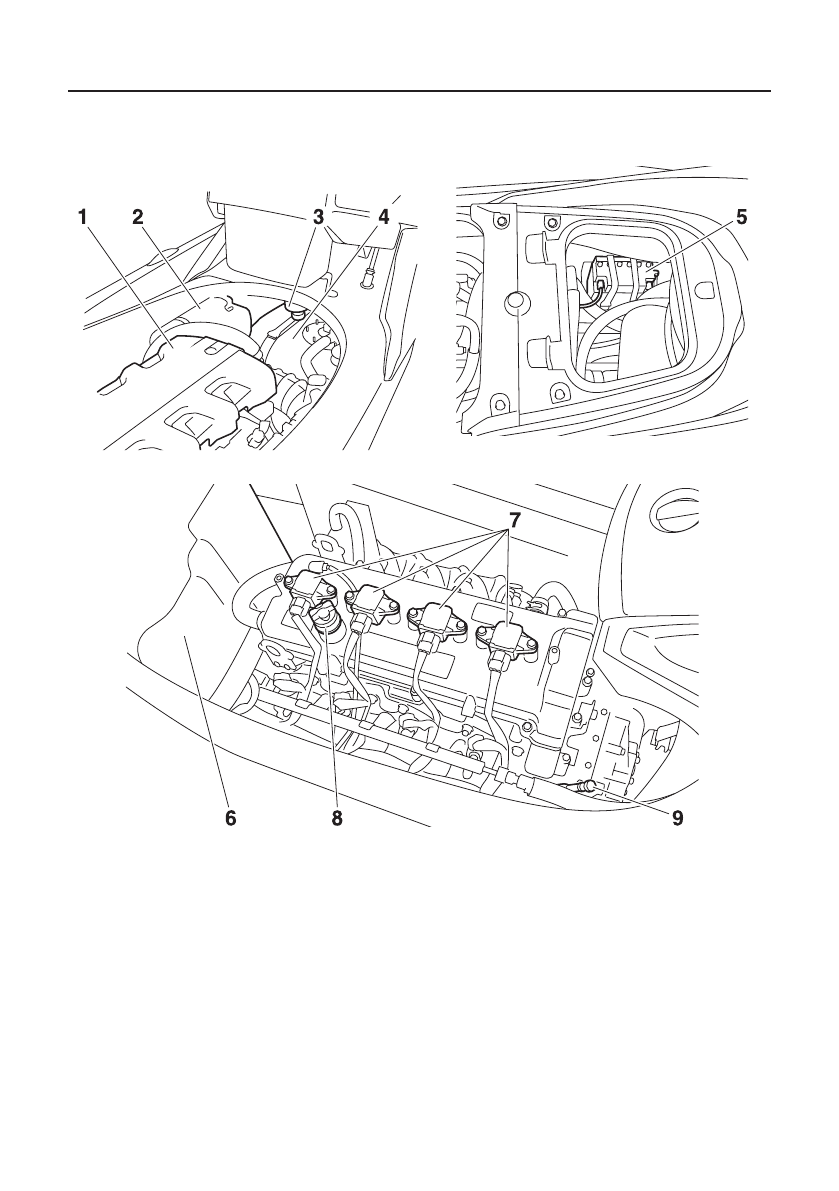 1
2
3
4
5
7
6
8
9