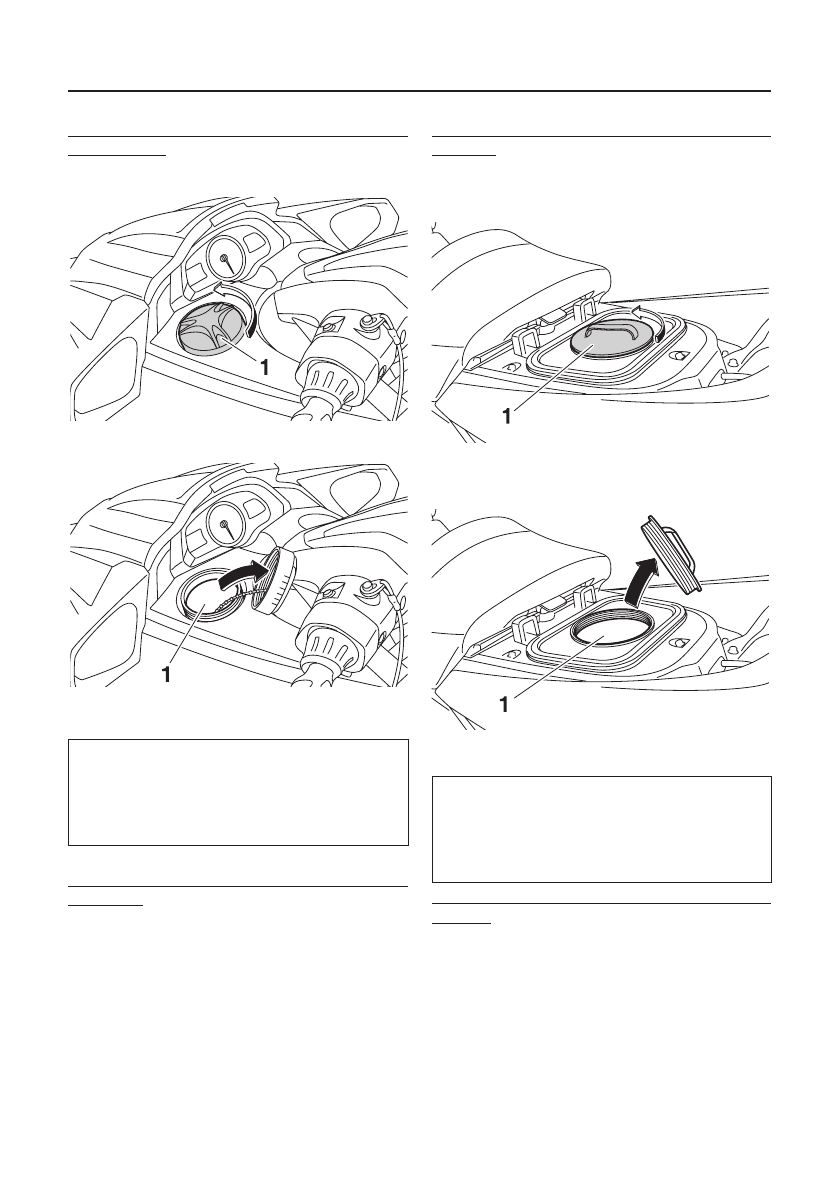 1

1

1

1