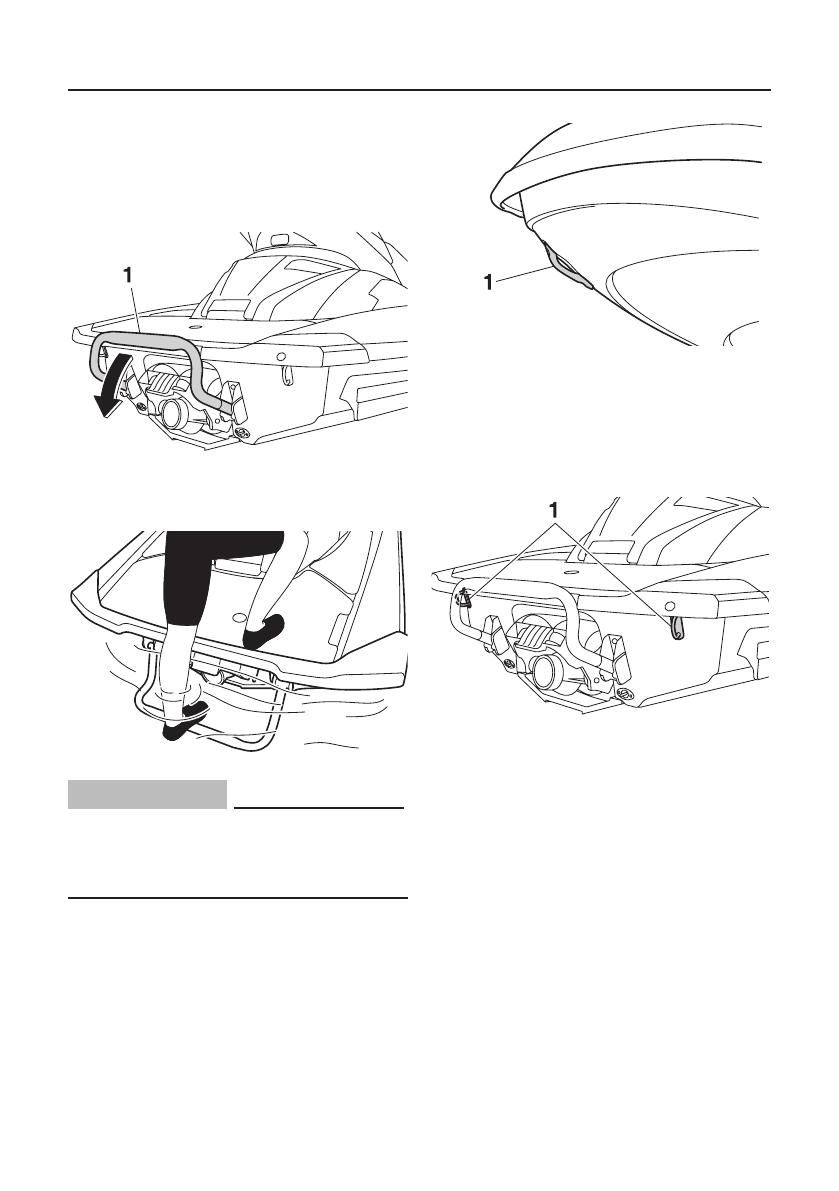 1

1

1