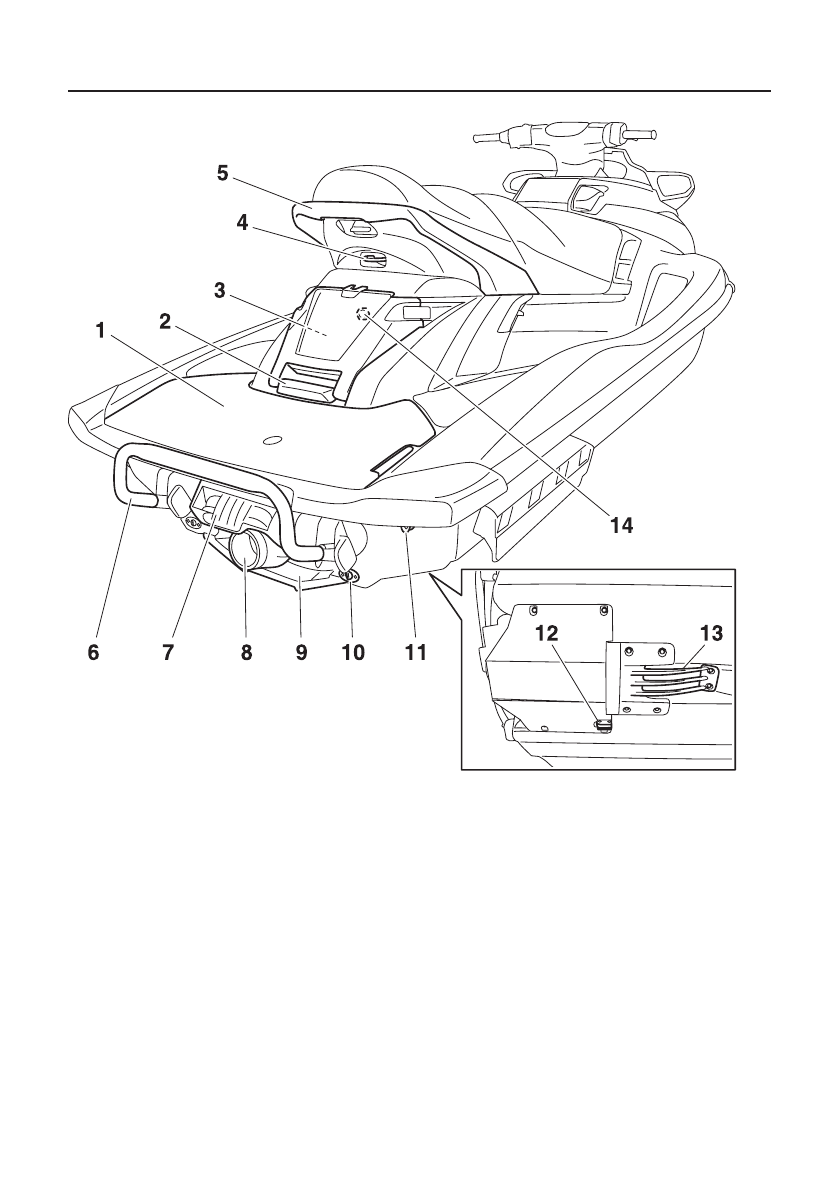 5
4
3
2
1
14
6
7
8
9
10
11
12
13