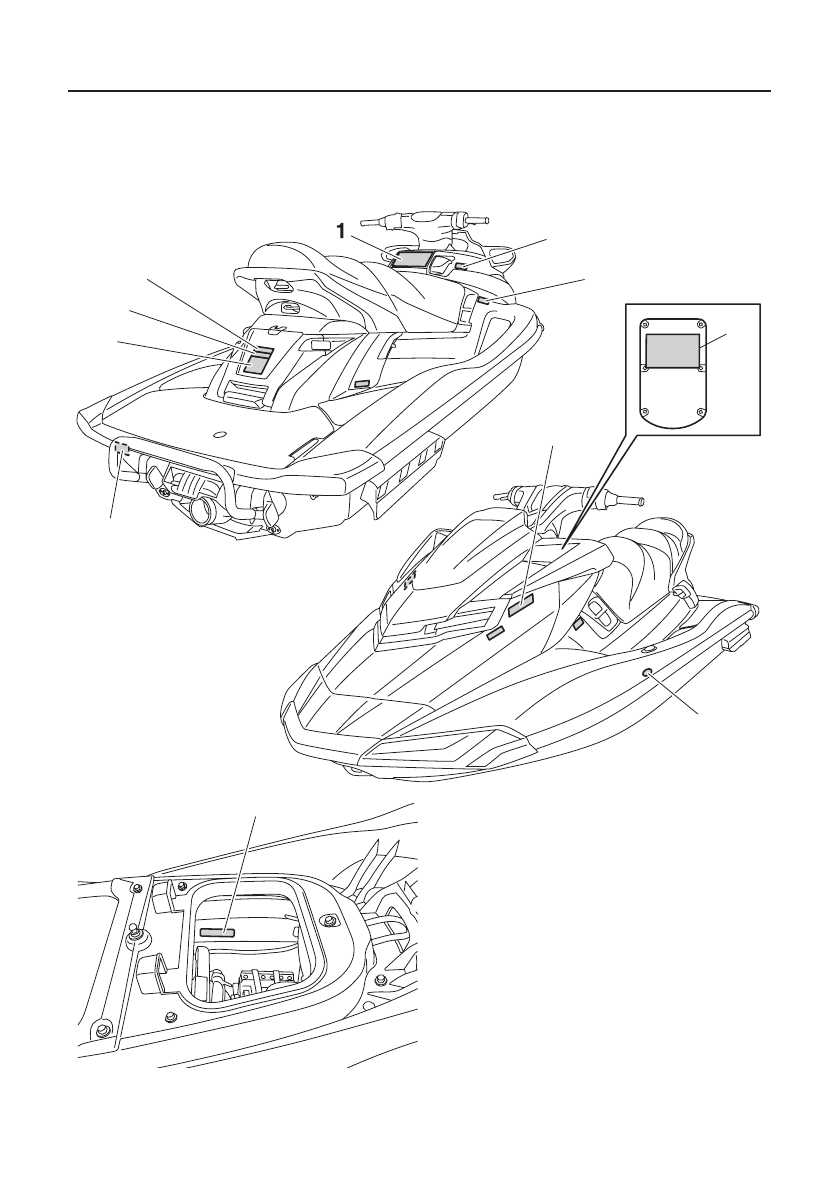 1